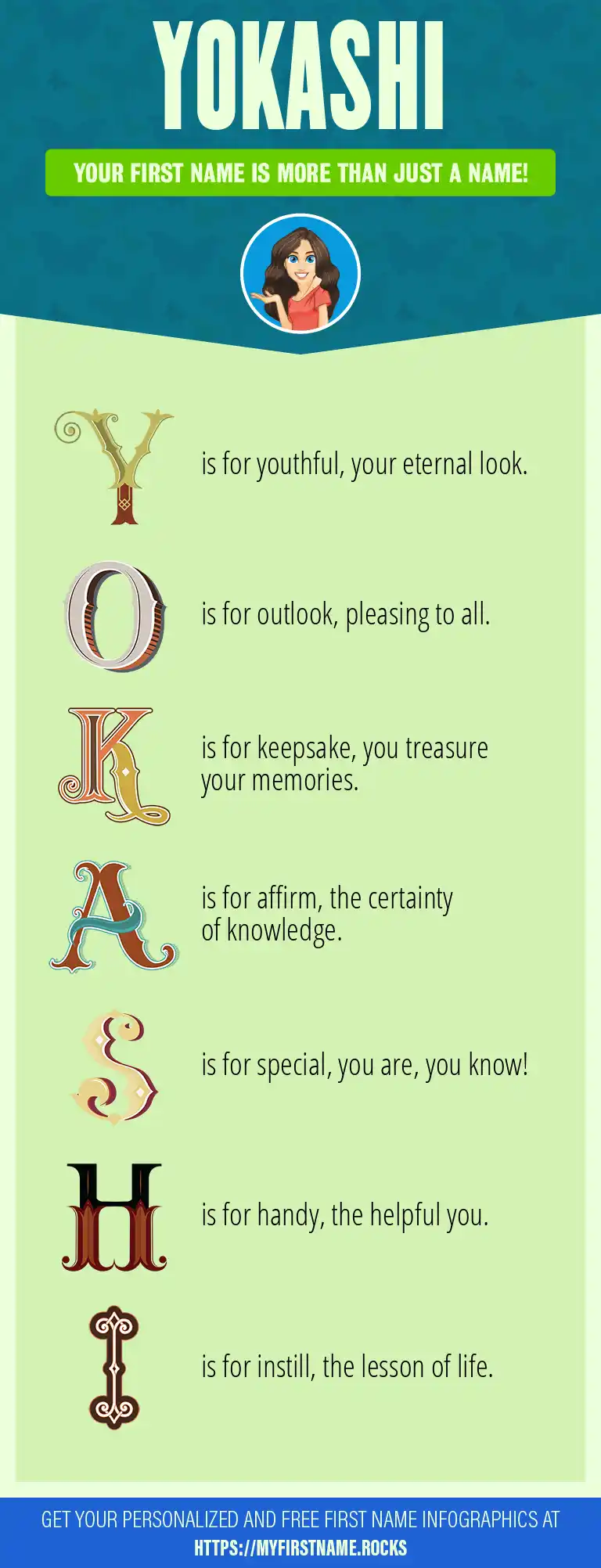 YOKASHI

YOUR FIRST NAME IS MORE THAN JUST A NAME!

Y is for youthful, your eternal look.

O is for outlook, pleasing to all.

K is for keepsake, you treasure your memories.

A is for affirm, the certainty of knowledge.

S is for special, you are, you know!

H is for handy, the helpful you.

I is for instill, the lesson of life.

GET YOUR PERSONALIZED AND FREE FIRST NAME INFOGRAPHICS AT HTTPS://MYFIRSTNAME.ROCKS