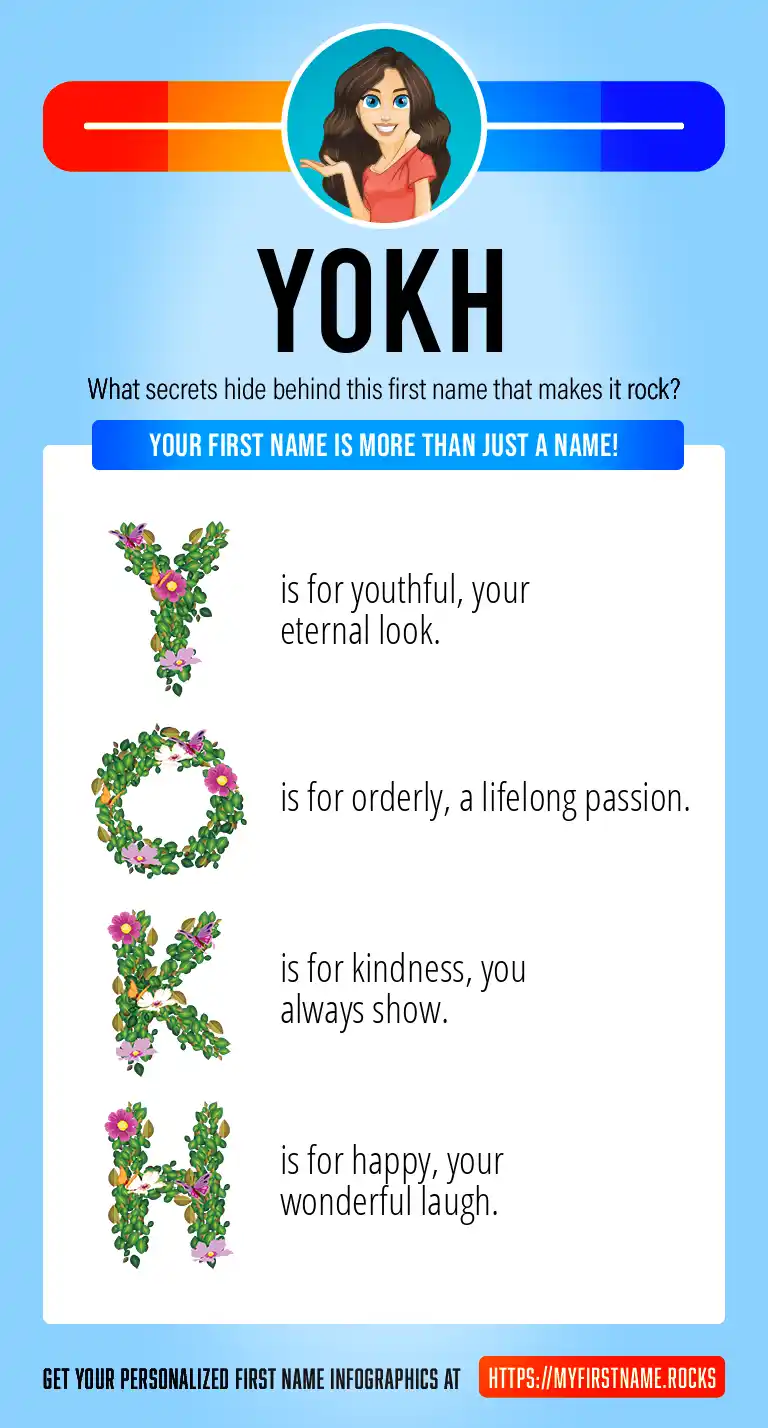 YOKH

What secrets hide behind this first name that makes it rock?

YOUR FIRST NAME IS MORE THAN JUST A NAME!

Y is for youthful, your eternal look.

O is for orderly, a lifelong passion.

K is for kindness, you always show.

H is for happy, your wonderful laugh.

GET YOUR PERSONALIZED FIRST NAME INFOGRAPHICS AT HTTPS://MYFIRSTNAME.ROCKS