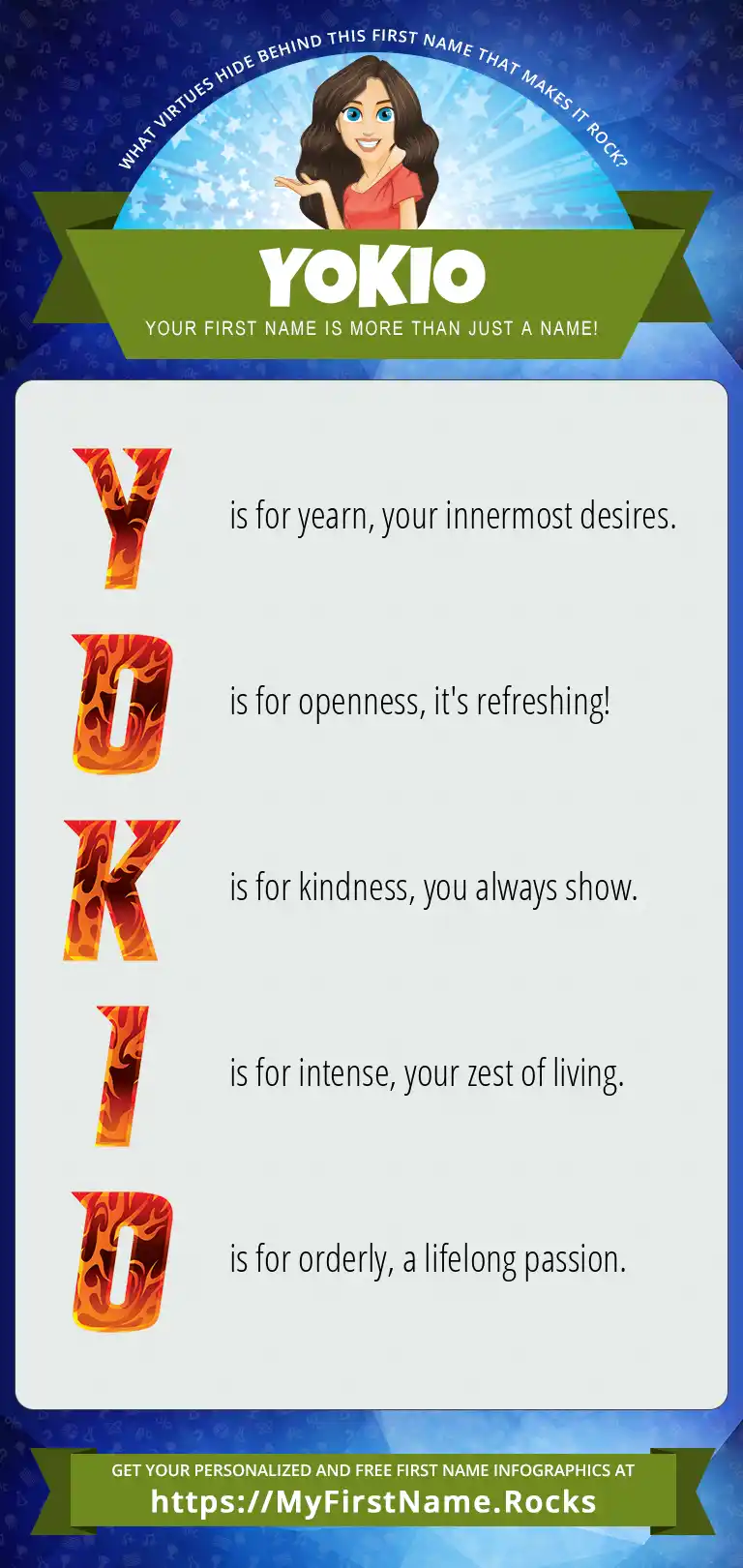 WHAT VIRTUES HIDE BEHIND THIS FIRST NAME THAT MAKES IT ROCK?

YOKIO

YOUR FIRST NAME IS MORE THAN JUST A NAME!

Y is for yearn, your innermost desires.

O is for openness, it's refreshing!

K is for kindness, you always show.

I is for intense, your zest of living.

O is for orderly, a lifelong passion.

GET YOUR PERSONALIZED AND FREE FIRST NAME INFOGRAPHICS AT

https://MyFirstName.Rocks