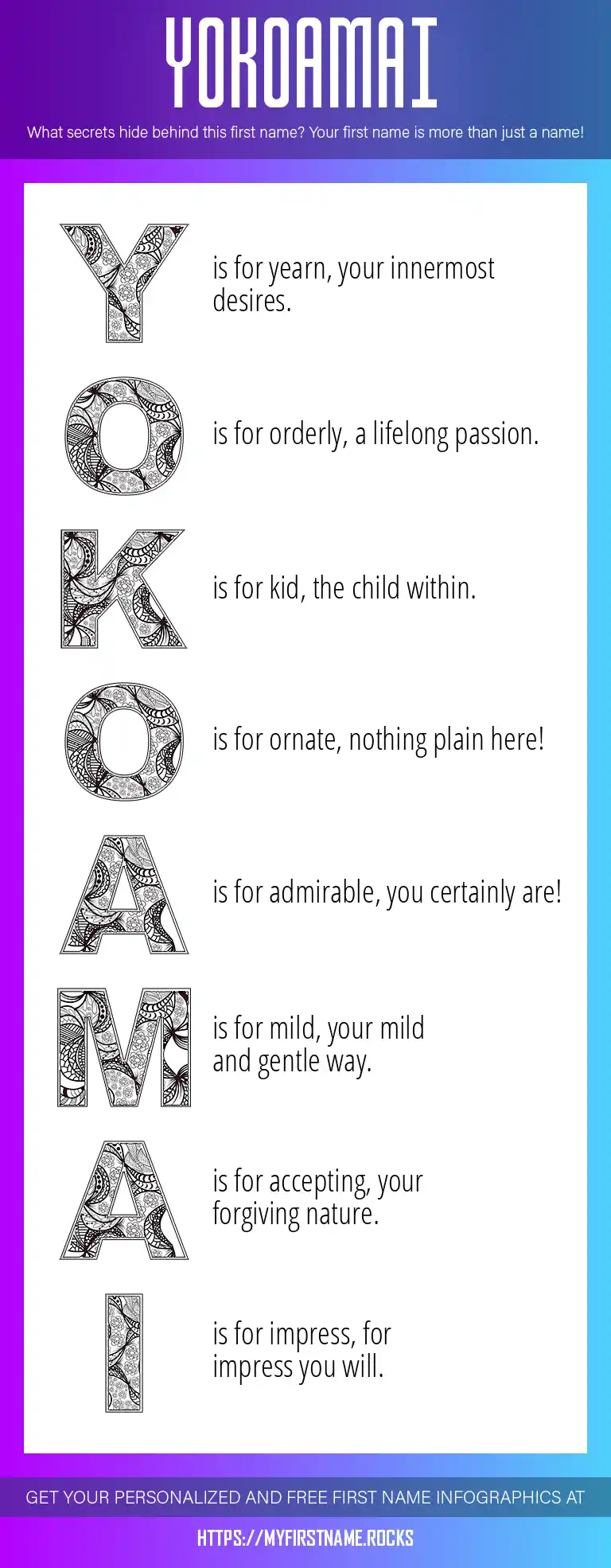 YOKOAMAI

What secrets hide behind this first name? Your first name is more than just a name!

Y is for yearn, your innermost desires.

O is for orderly, a lifelong passion.

K is for kid, the child within.

O is for ornate, nothing plain here!

A is for admirable, you certainly are!

M is for mild, your mild and gentle way.

A is for accepting, your forgiving nature.

I is for impress, for impress you will.

GET YOUR PERSONALIZED AND FREE FIRST NAME INFOGRAPHICS AT

HTTPS://MYFIRSTNAME.ROCKS