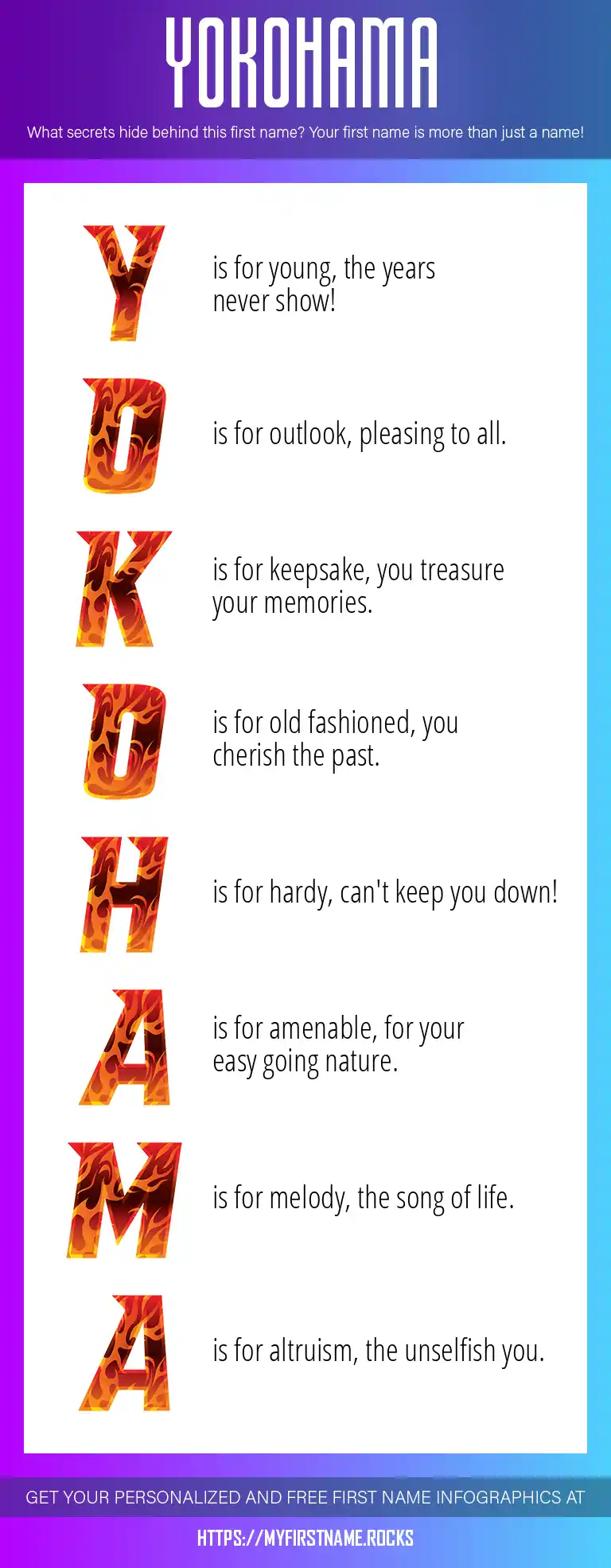 YOKOHAMA

What secrets hide behind this first name? Your first name is more than just a name!

Y is for young, the years never show!

O is for outlook, pleasing to all.

K is for keepsake, you treasure your memories.

O is for old fashioned, you cherish the past.

H is for hardy, can't keep you down!

A is for amenable, for your easy going nature.

M is for melody, the song of life.

A is for altruism, the unselfish you.

GET YOUR PERSONALIZED AND FREE FIRST NAME INFOGRAPHICS AT

HTTPS://MYFIRSTNAME.ROCKS