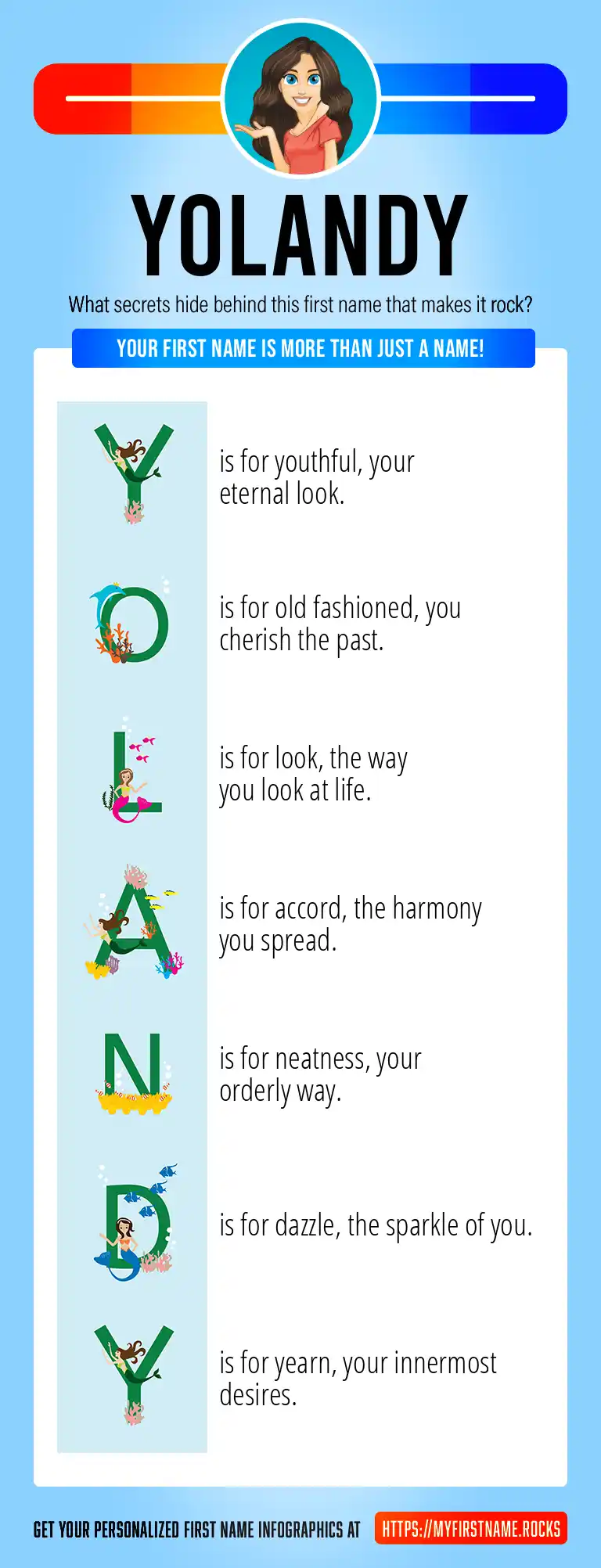 YOLANDY

What secrets hide behind this first name that makes it rock?

YOUR FIRST NAME IS MORE THAN JUST A NAME!

Y is for youthful, your eternal look.

O is for old fashioned, you cherish the past.

L is for look, the way you look at life.

A is for accord, the harmony you spread.

N is for neatness, your orderly way.

D is for dazzle, the sparkle of you.

Y is for yearn, your innermost desires.

GET YOUR PERSONALIZED FIRST NAME INFOGRAPHICS AT HTTPS://MYFIRSTNAME.ROCKS