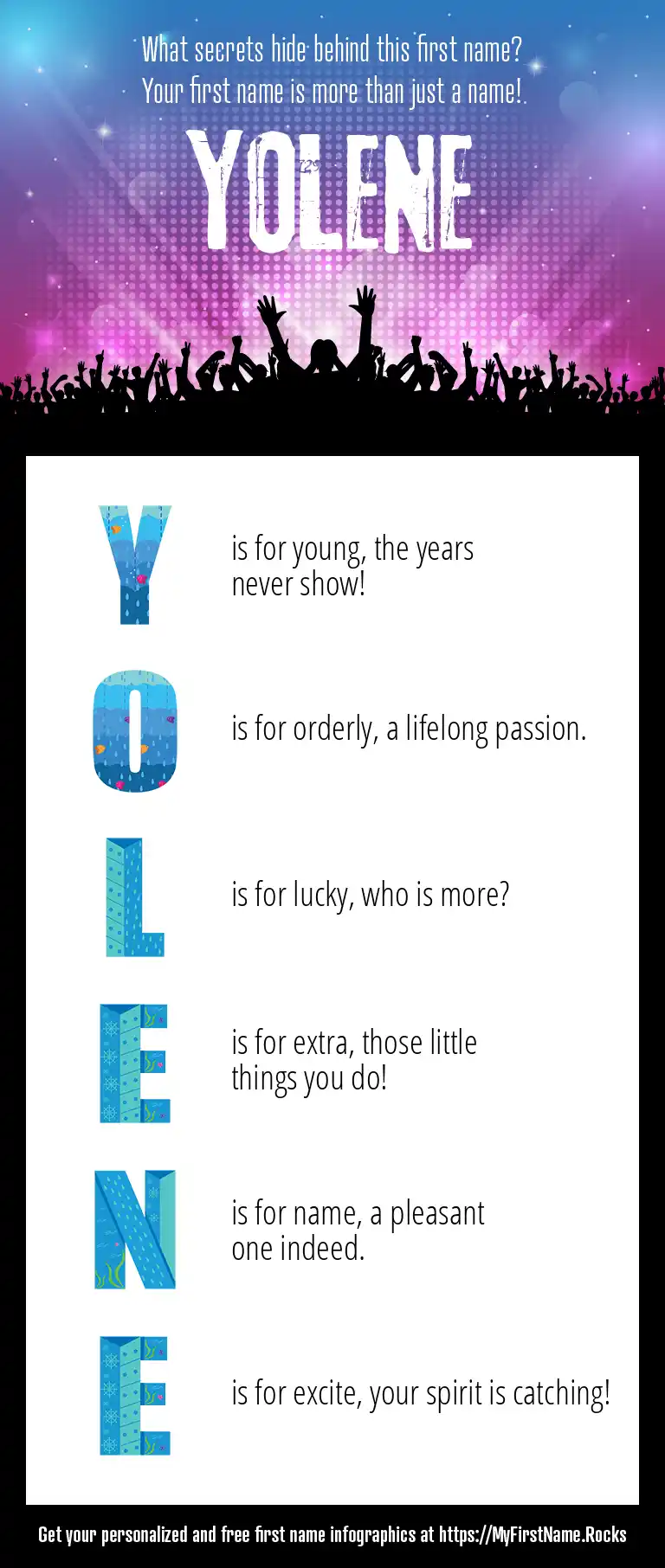 What secrets hide behind this first name?
Your first name is more than just a name!

YOLENE

Y is for young, the years never show!

O is for orderly, a lifelong passion.

L is for lucky, who is more?

E is for extra, those little things you do!

N is for name, a pleasant one indeed.

E is for excite, your spirit is catching!

Get your personalized and free first name infographics at https://MyFirstName.Rocks