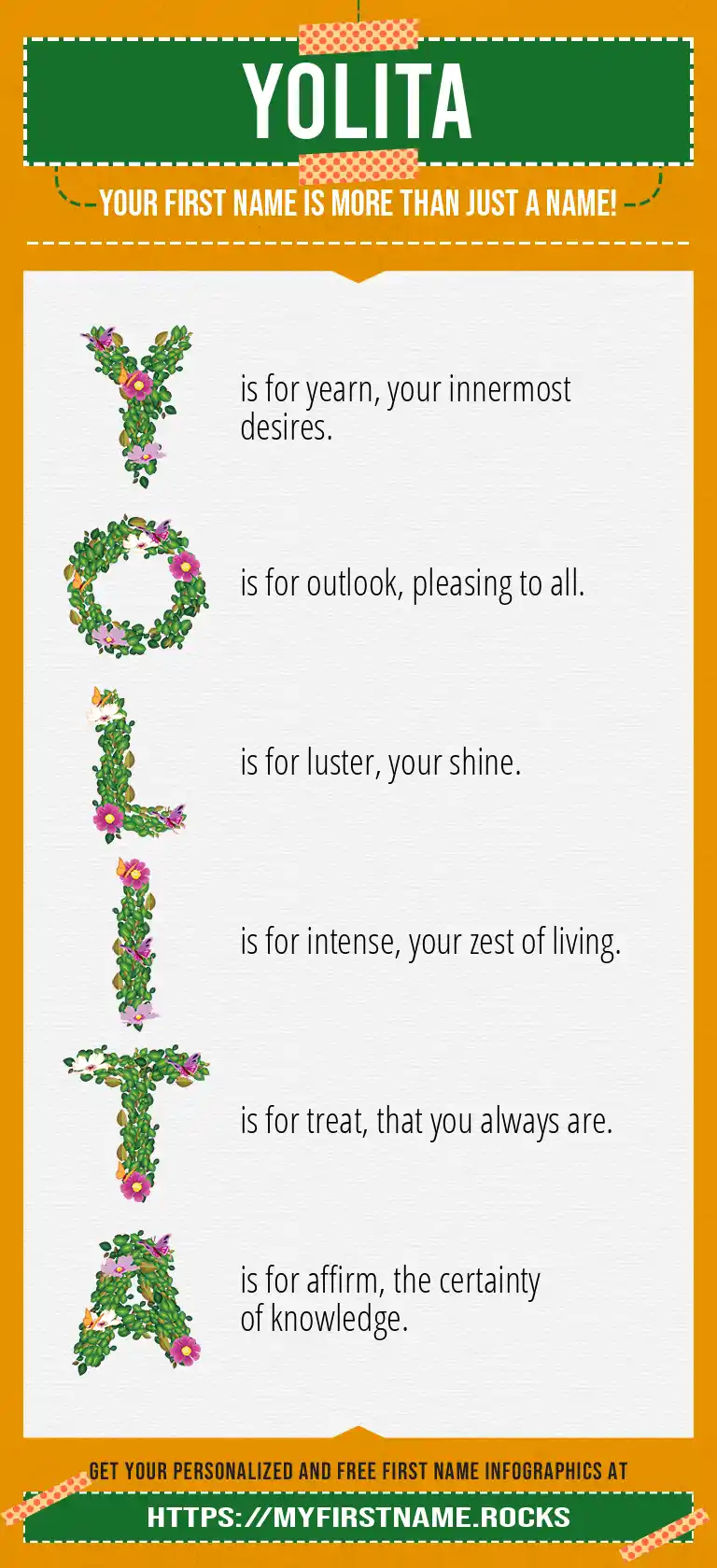 YOLITA

YOUR FIRST NAME IS MORE THAN JUST A NAME!

Y is for yearn, your innermost desires.

O is for outlook, pleasing to all.

L is for luster, your shine.

I is for intense, your zest of living.

T is for treat, that you always are.

A is for affirm, the certainty of knowledge.

GET YOUR PERSONALIZED AND FREE FIRST NAME INFOGRAPHICS AT

HTTPS://MYFIRSTNAME.ROCKS