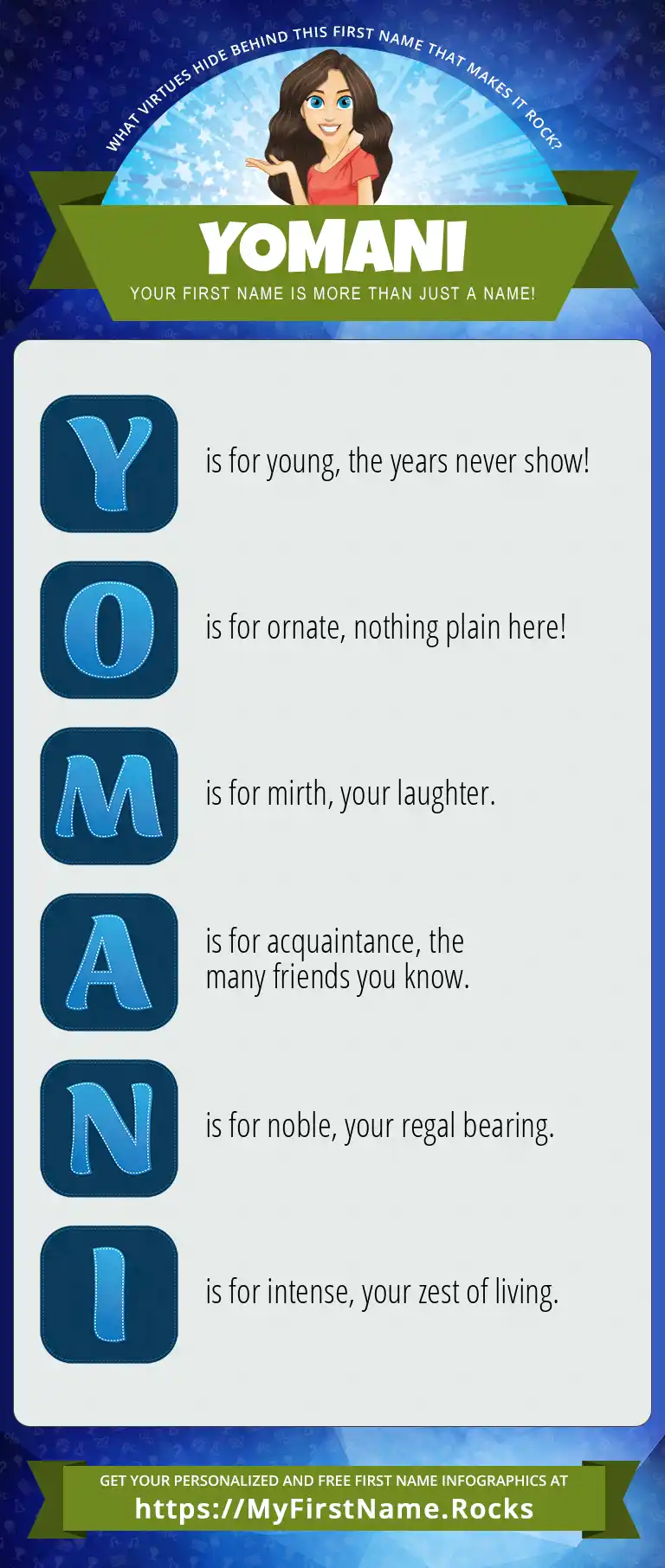 WHAT VIRTUES HIDE BEHIND THIS FIRST NAME THAT MAKES IT ROCK?

YOMANI

YOUR FIRST NAME IS MORE THAN JUST A NAME!

Y is for young, the years never show!

O is for ornate, nothing plain here!

M is for mirth, your laughter.

A is for acquaintance, the many friends you know.

N is for noble, your regal bearing.

I is for intense, your zest of living.

GET YOUR PERSONALIZED AND FREE FIRST NAME INFOGRAPHICS AT
https://MyFirstName.Rocks