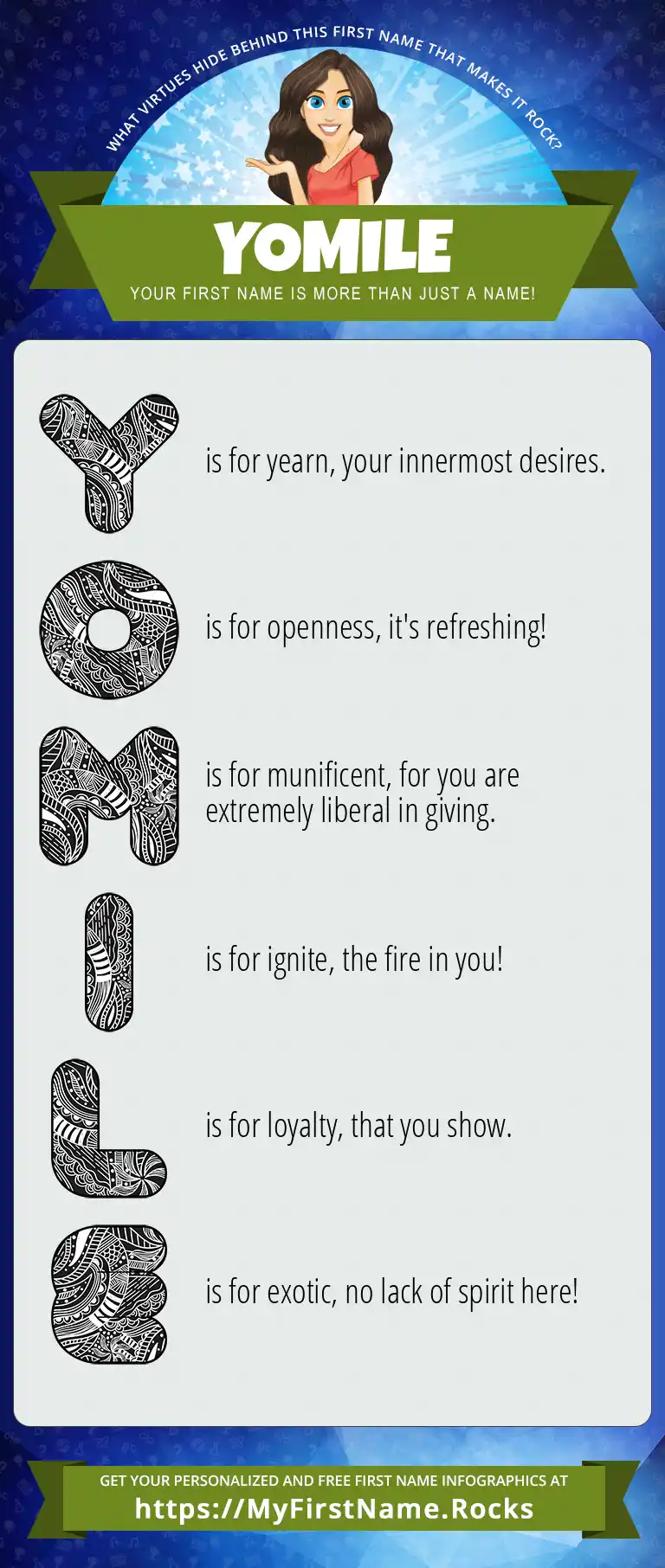 WHAT VIRTUES HIDE BEHIND THIS FIRST NAME THAT MAKES IT ROCK?

YOMILE

YOUR FIRST NAME IS MORE THAN JUST A NAME!

Y is for yearn, your innermost desires.

O is for openness, it's refreshing!

M is for munificent, for you are extremely liberal in giving.

I is for ignite, the fire in you!

L is for loyalty, that you show.

E is for exotic, no lack of spirit here!

GET YOUR PERSONALIZED AND FREE FIRST NAME INFOGRAPHICS AT

https://MyFirstName.Rocks