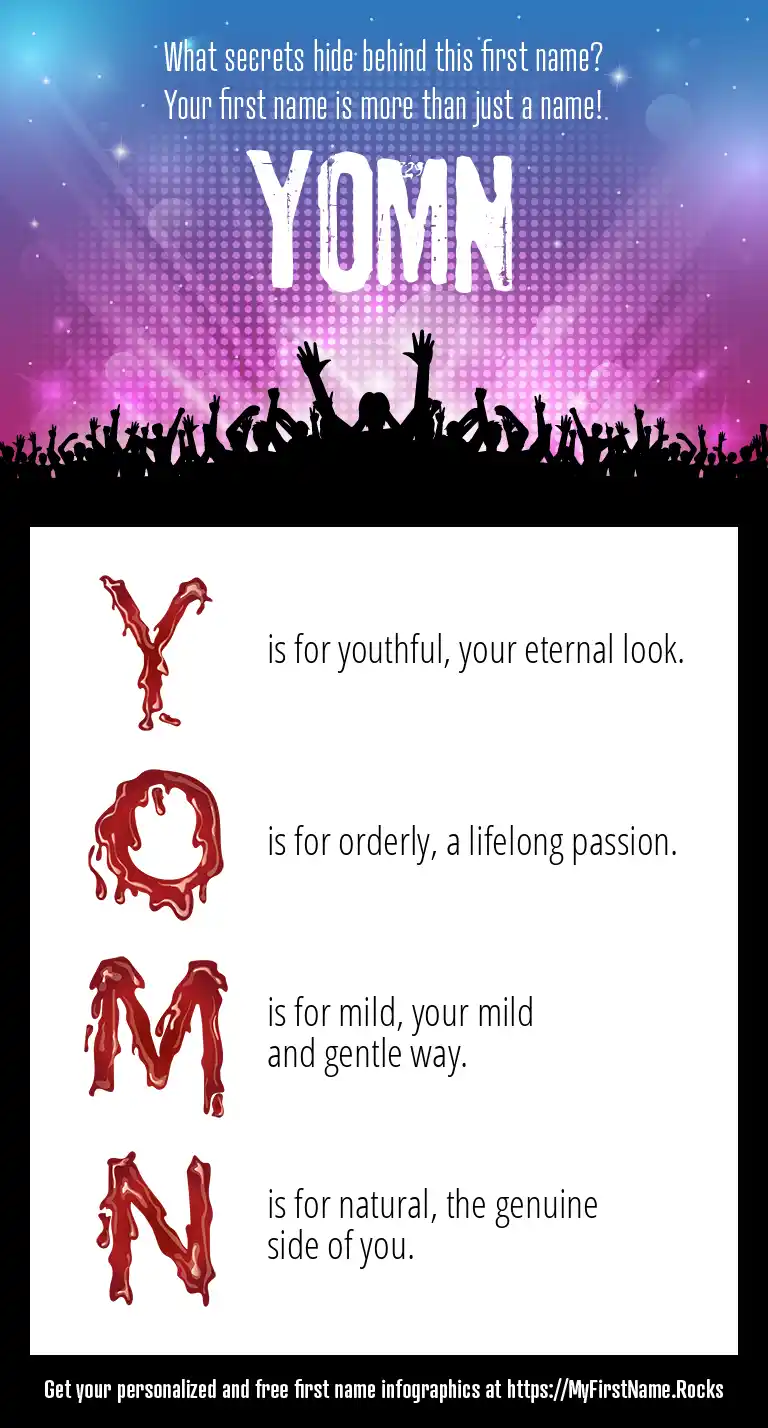 What secrets hide behind this first name?
Your first name is more than just a name!

YOMN

Y is for youthful, your eternal look.

O is for orderly, a lifelong passion.

M is for mild, your mild and gentle way.

N is for natural, the genuine side of you.

Get your personalized and free first name infographics at https://MyFirstName.Rocks