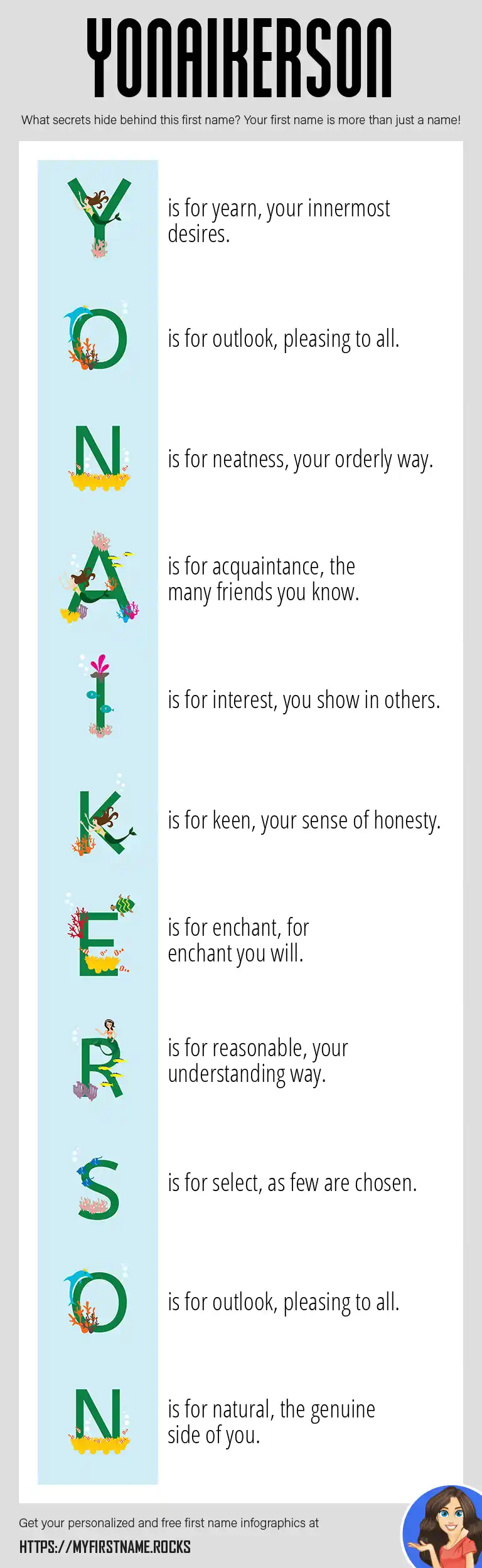 YONAIKERSON

What secrets hide behind this first name? Your first name is more than just a name!

Y is for yearn, your innermost desires.

O is for outlook, pleasing to all.

N is for neatness, your orderly way.

A is for acquaintance, the many friends you know.

I is for interest, you show in others.

K is for keen, your sense of honesty.

E is for enchant, for enchant you will.

R is for reasonable, your understanding way.

S is for select, as few are chosen.

O is for outlook, pleasing to all.

N is for natural, the genuine side of you.

Get your personalized and free first name infographics at

HTTPS://MYFIRSTNAME.ROCKS