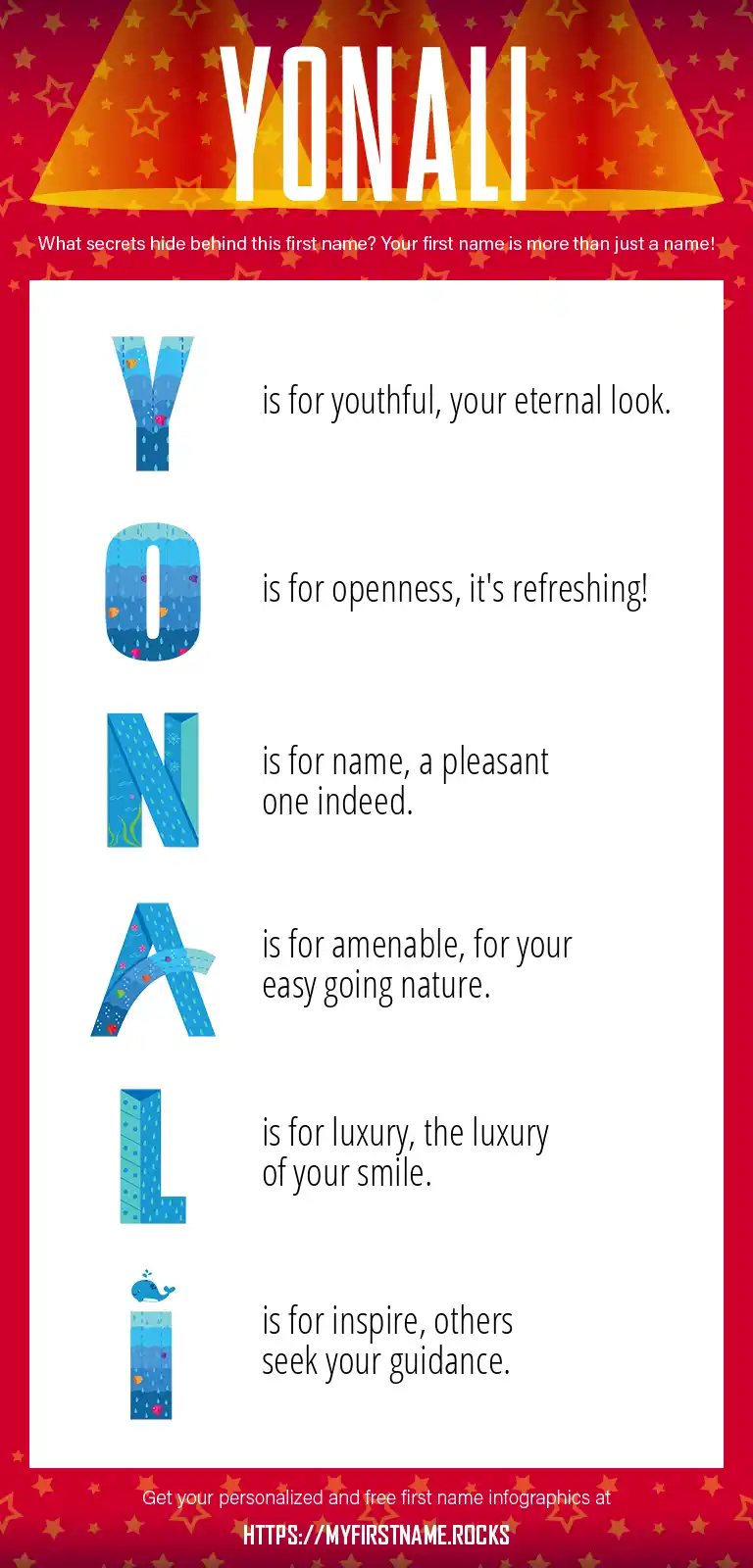 YONALI

What secrets hide behind this first name? Your first name is more than just a name!

Y is for youthful, your eternal look.

O is for openness, it's refreshing!

N is for name, a pleasant one indeed.

A is for amenable, for your easy going nature.

L is for luxury, the luxury of your smile.

I is for inspire, others seek your guidance.

Get your personalized and free first name infographics at

HTTPS://MYFIRSTNAME.ROCKS