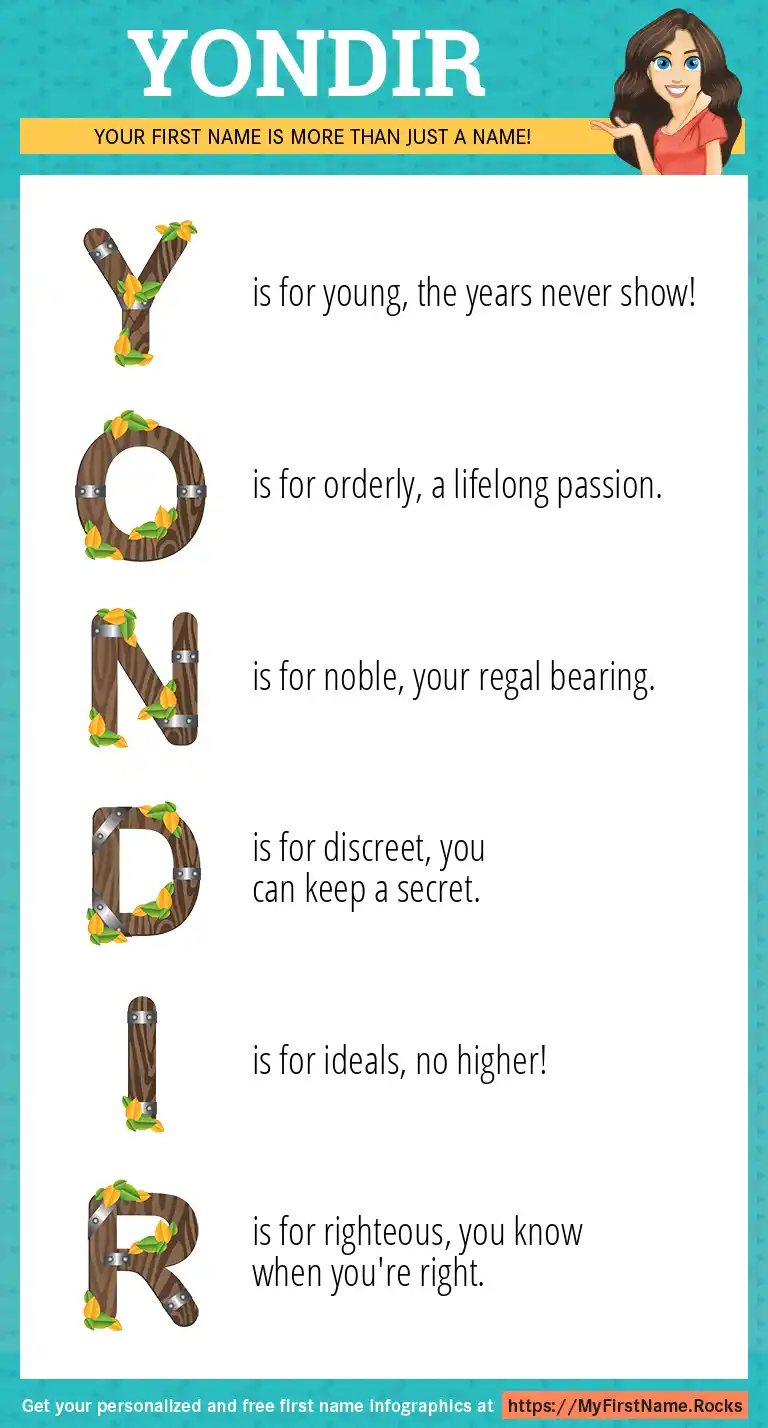 YONDIR

YOUR FIRST NAME IS MORE THAN JUST A NAME!

Y is for young, the years never show!

O is for orderly, a lifelong passion.

N is for noble, your regal bearing.

D is for discreet, you can keep a secret.

I is for ideals, no higher!

R is for righteous, you know when you're right.

Get your personalized and free first name infographics at https://MyFirstName.Rocks