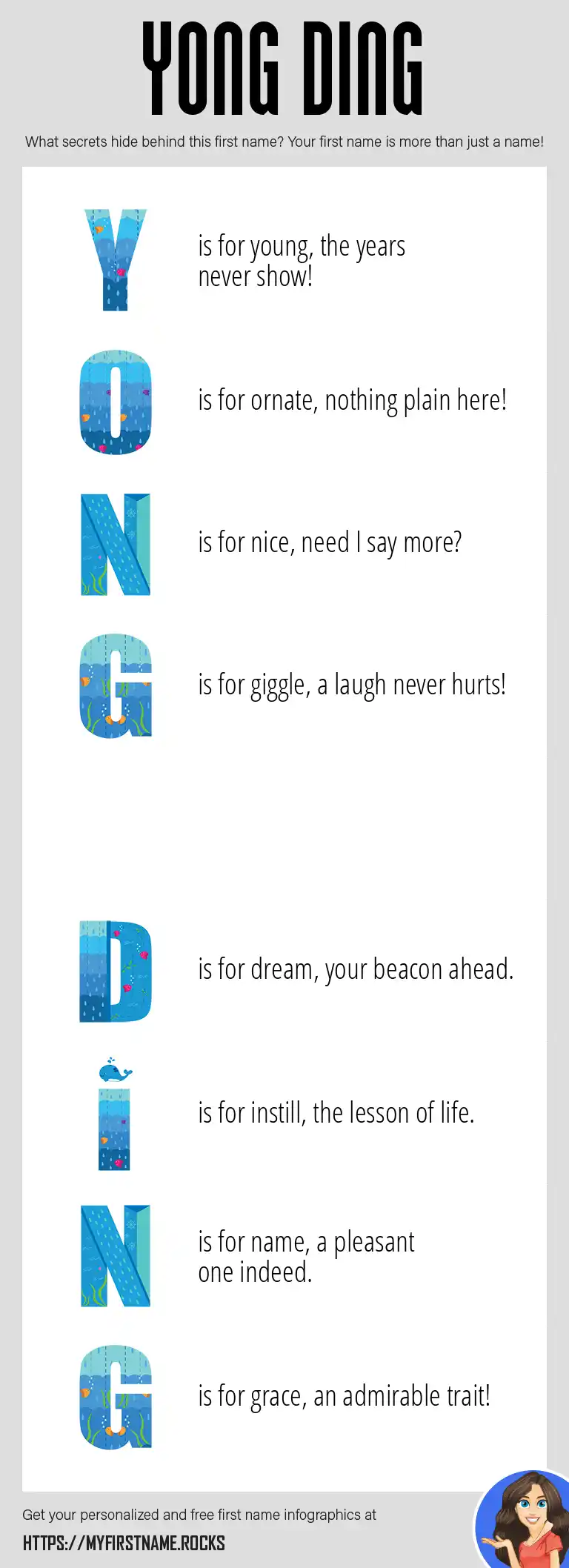 YONG DING

What secrets hide behind this first name? Your first name is more than just a name!

Y is for young, the years never show!

O is for ornate, nothing plain here!

N is for nice, need I say more?

G is for giggle, a laugh never hurts!

D is for dream, your beacon ahead.

I is for instill, the lesson of life.

N is for name, a pleasant one indeed.

G is for grace, an admirable trait!

Get your personalized and free first name infographics at

HTTPS://MYFIRSTNAME.ROCKS