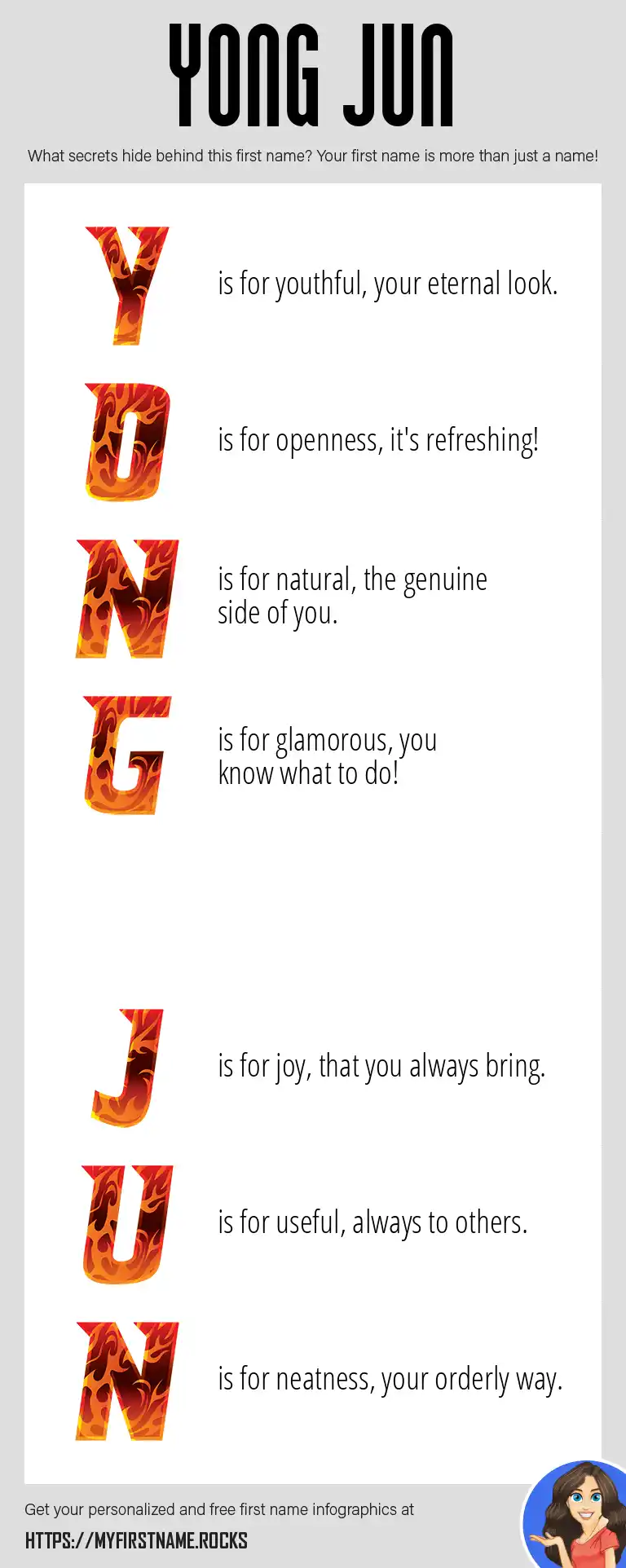 YONG JUN

What secrets hide behind this first name? Your first name is more than just a name!

Y is for youthful, your eternal look.

O is for openness, it's refreshing!

N is for natural, the genuine side of you.

G is for glamorous, you know what to do!

J is for joy, that you always bring.

U is for useful, always to others.

N is for neatness, your orderly way.

Get your personalized and free first name infographics at

HTTPS://MYFIRSTNAME.ROCKS