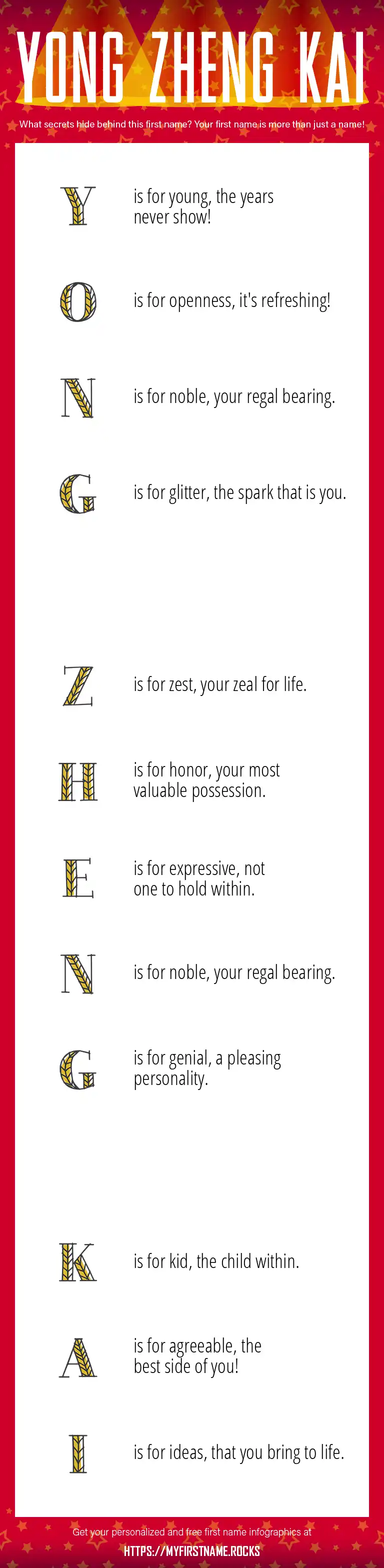 YONG ZHENG KAI

What secrets hide behind this first name? Your first name is more than just a name!

Y is for young, the years never show!

O is for openness, it's refreshing!

N is for noble, your regal bearing.

G is for glitter, the spark that is you.

Z is for zest, your zeal for life.

H is for honor, your most valuable possession.

E is for expressive, not one to hold within.

N is for noble, your regal bearing.

G is for genial, a pleasing personality.

K is for kid, the child within.

A is for agreeable, the best side of you!

I is for ideas, that you bring to life.

Get your personalized and free first name infographics at

HTTPS://MYFIRSTNAME.ROCKS