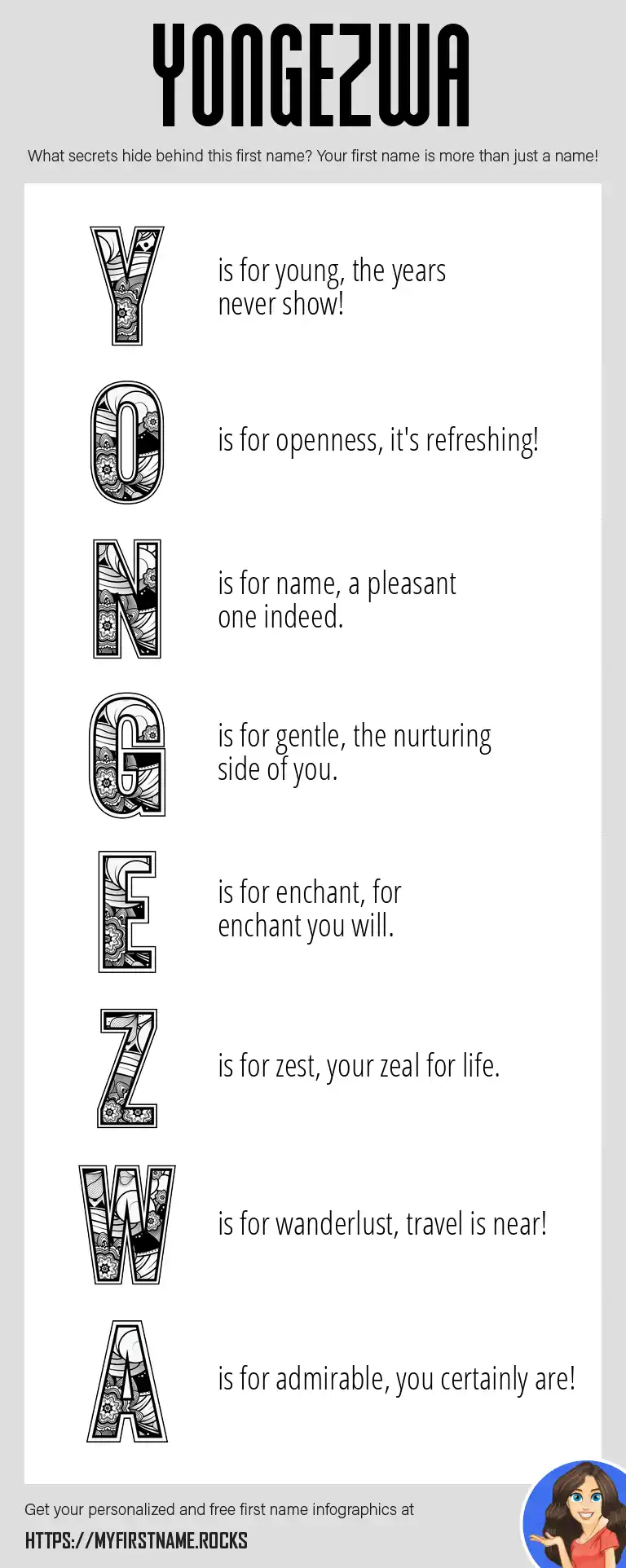 YONGEZWA

What secrets hide behind this first name? Your first name is more than just a name!

Y is for young, the years never show!

O is for openness, it's refreshing!

N is for name, a pleasant one indeed.

G is for gentle, the nurturing side of you.

E is for enchant, for enchant you will.

Z is for zest, your zeal for life.

W is for wanderlust, travel is near!

A is for admirable, you certainly are!

Get your personalized and free first name infographics at

HTTPS://MYFIRSTNAME.ROCKS