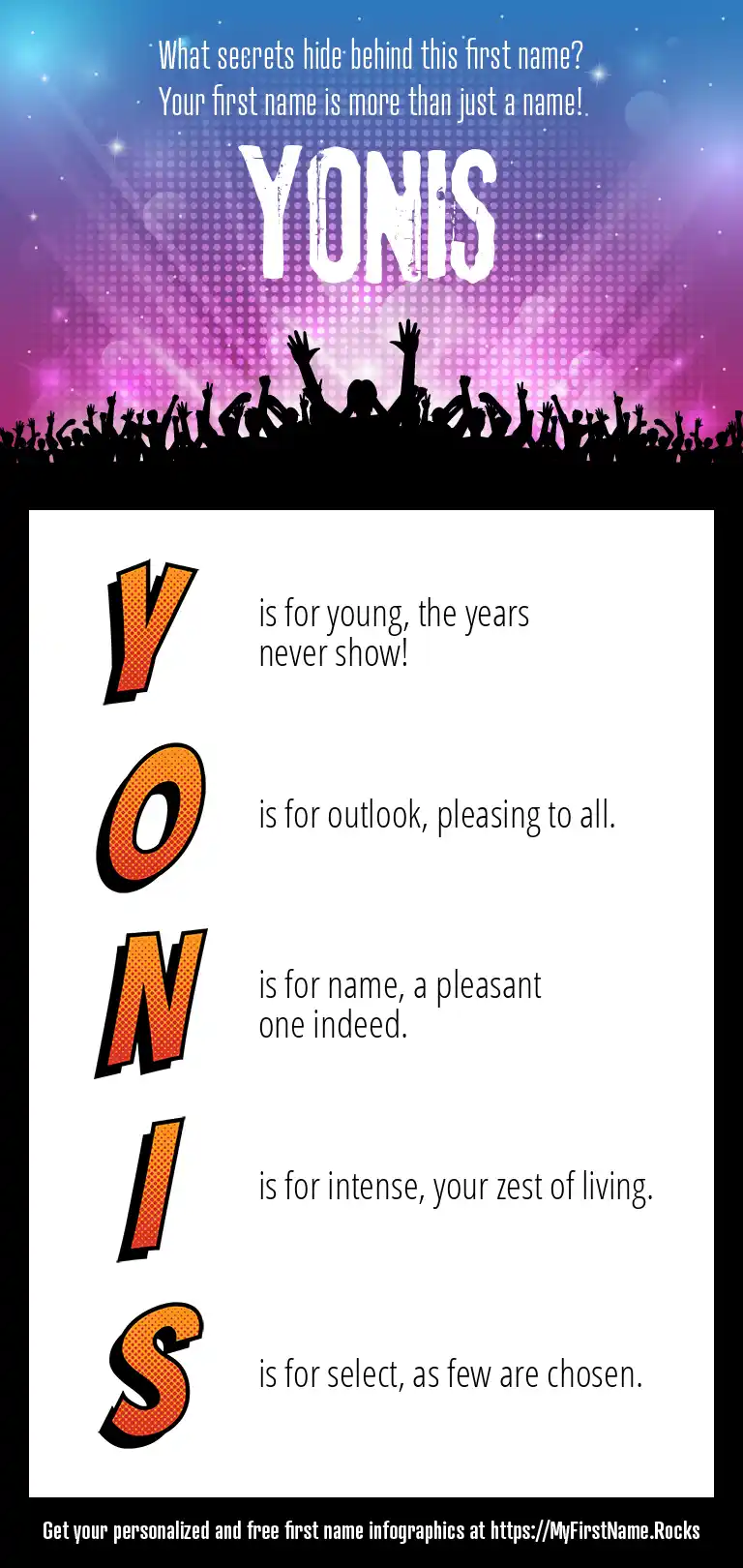 What secrets hide behind this first name?
Your first name is more than just a name!

YONIS

Y is for young, the years never show!

O is for outlook, pleasing to all.

N is for name, a pleasant one indeed.

I is for intense, your zest of living.

S is for select, as few are chosen.

Get your personalized and free first name infographics at https://MyFirstName.Rocks