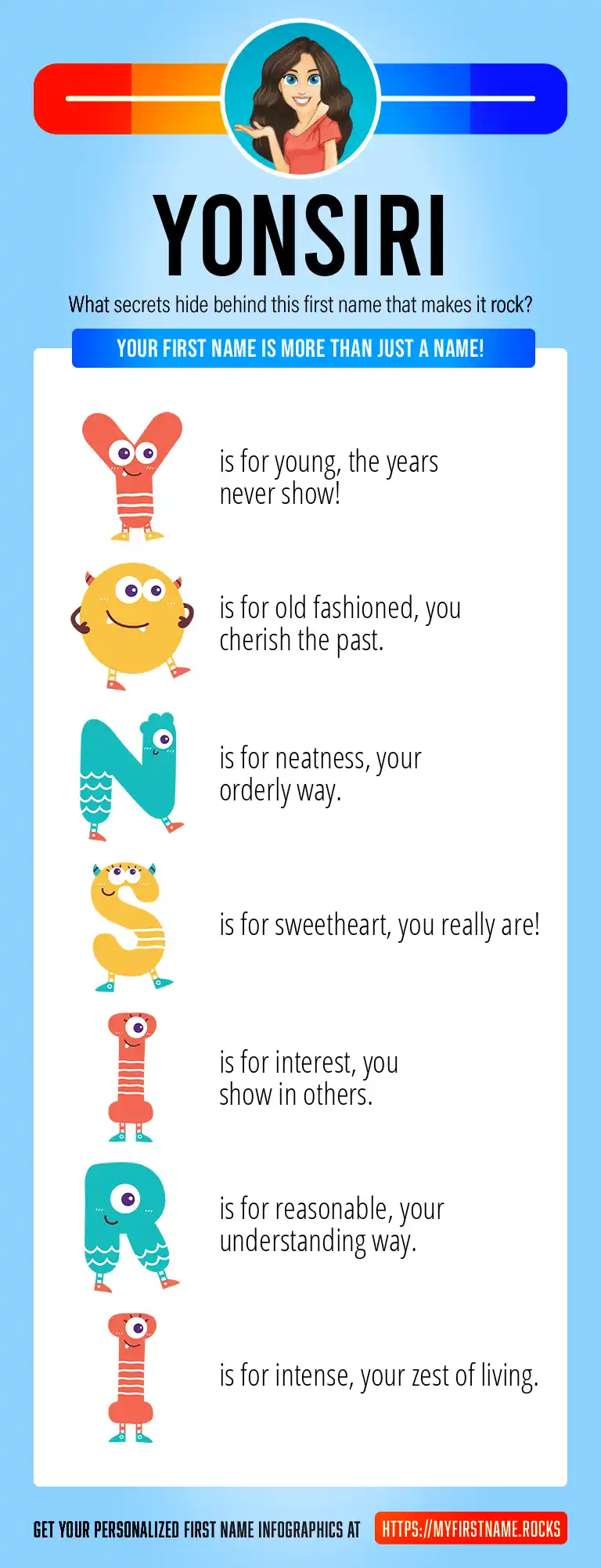 YONSIRI

What secrets hide behind this first name that makes it rock?

YOUR FIRST NAME IS MORE THAN JUST A NAME!

Y is for young, the years never show!

O is for old fashioned, you cherish the past.

N is for neatness, your orderly way.

S is for sweetheart, you really are!

I is for interest, you show in others.

R is for reasonable, your understanding way.

I is for intense, your zest of living.

GET YOUR PERSONALIZED FIRST NAME INFOGRAPHICS AT HTTPS://MYFIRSTNAME.ROCKS