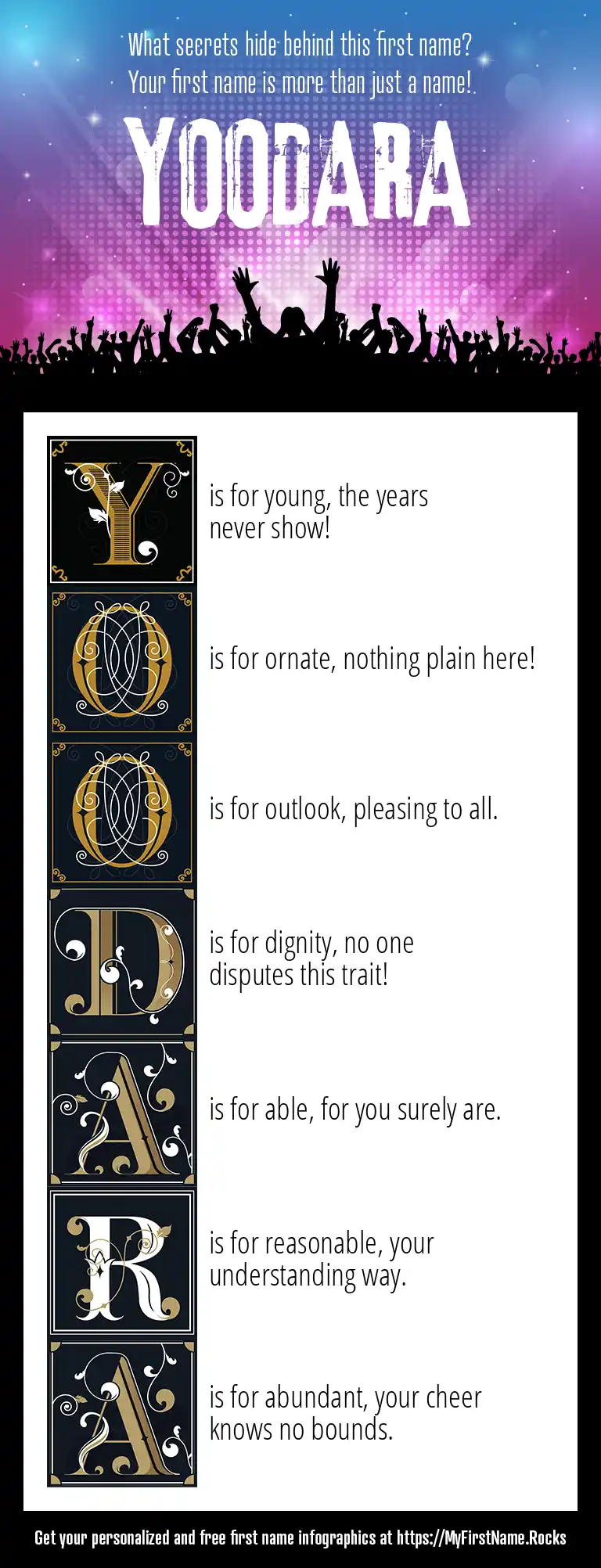 What secrets hide behind this first name?
Your first name is more than just a name!

YOODARA

Y is for young, the years never show!

O is for ornate, nothing plain here!

O is for outlook, pleasing to all.

D is for dignity, no one disputes this trait!

A is for able, for you surely are.

R is for reasonable, your understanding way.

A is for abundant, your cheer knows no bounds.

Get your personalized and free first name infographics at https://MyFirstName.Rocks