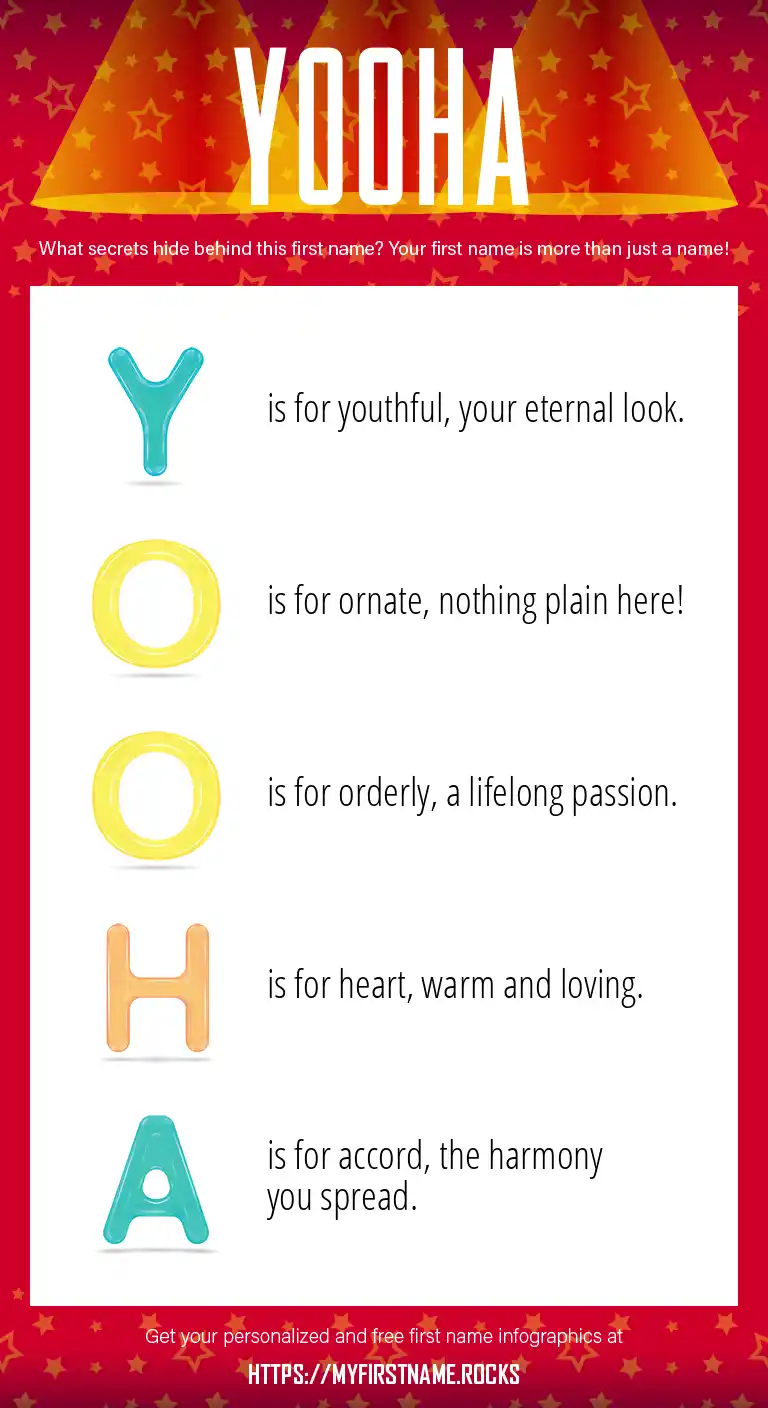 YOOHA

What secrets hide behind this first name? Your first name is more than just a name!

Y is for youthful, your eternal look.

O is for ornate, nothing plain here!

O is for orderly, a lifelong passion.

H is for heart, warm and loving.

A is for accord, the harmony you spread.

Get your personalized and free first name infographics at

HTTPS://MYFIRSTNAME.ROCKS