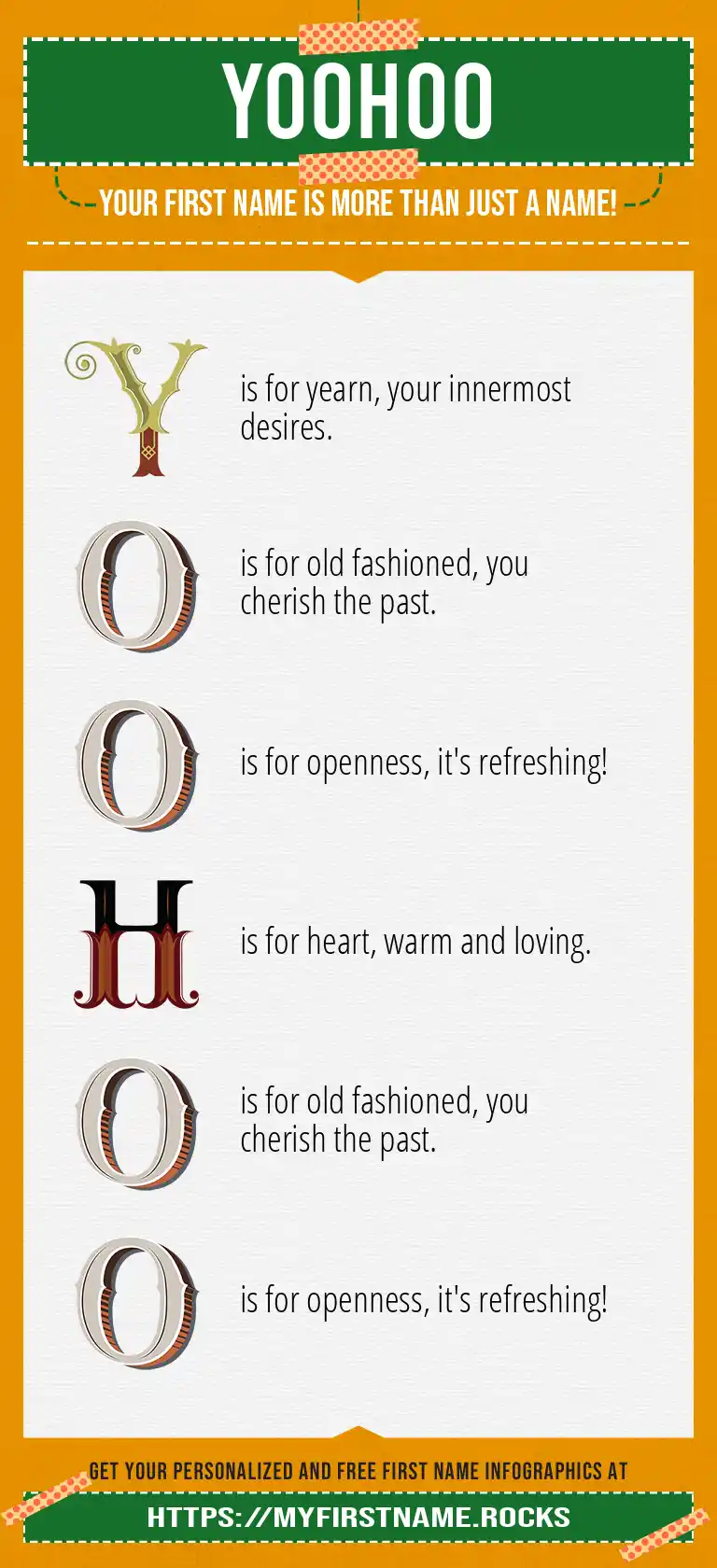 YOOHOO

YOUR FIRST NAME IS MORE THAN JUST A NAME!

Y is for yearn, your innermost desires.

O is for old fashioned, you cherish the past.

O is for openness, it's refreshing!

H is for heart, warm and loving.

O is for old fashioned, you cherish the past.

O is for openness, it's refreshing!

GET YOUR PERSONALIZED AND FREE FIRST NAME INFOGRAPHICS AT

HTTPS://MYFIRSTNAME.ROCKS