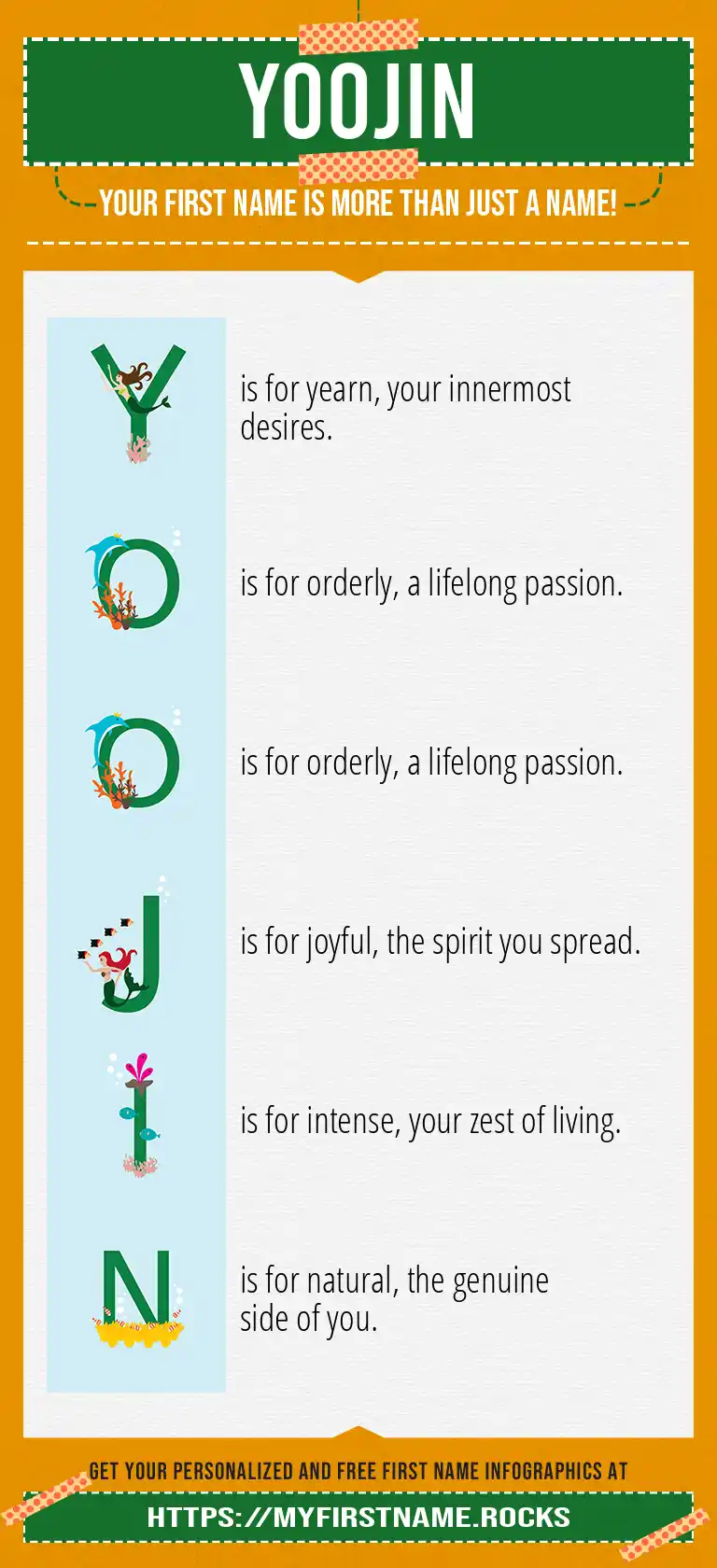 YOOJIN

YOUR FIRST NAME IS MORE THAN JUST A NAME!

Y is for yearn, your innermost desires.

O is for orderly, a lifelong passion.

O is for orderly, a lifelong passion.

J is for joyful, the spirit you spread.

I is for intense, your zest of living.

N is for natural, the genuine side of you.

GET YOUR PERSONALIZED AND FREE FIRST NAME INFOGRAPHICS AT

HTTPS://MYFIRSTNAME.ROCKS