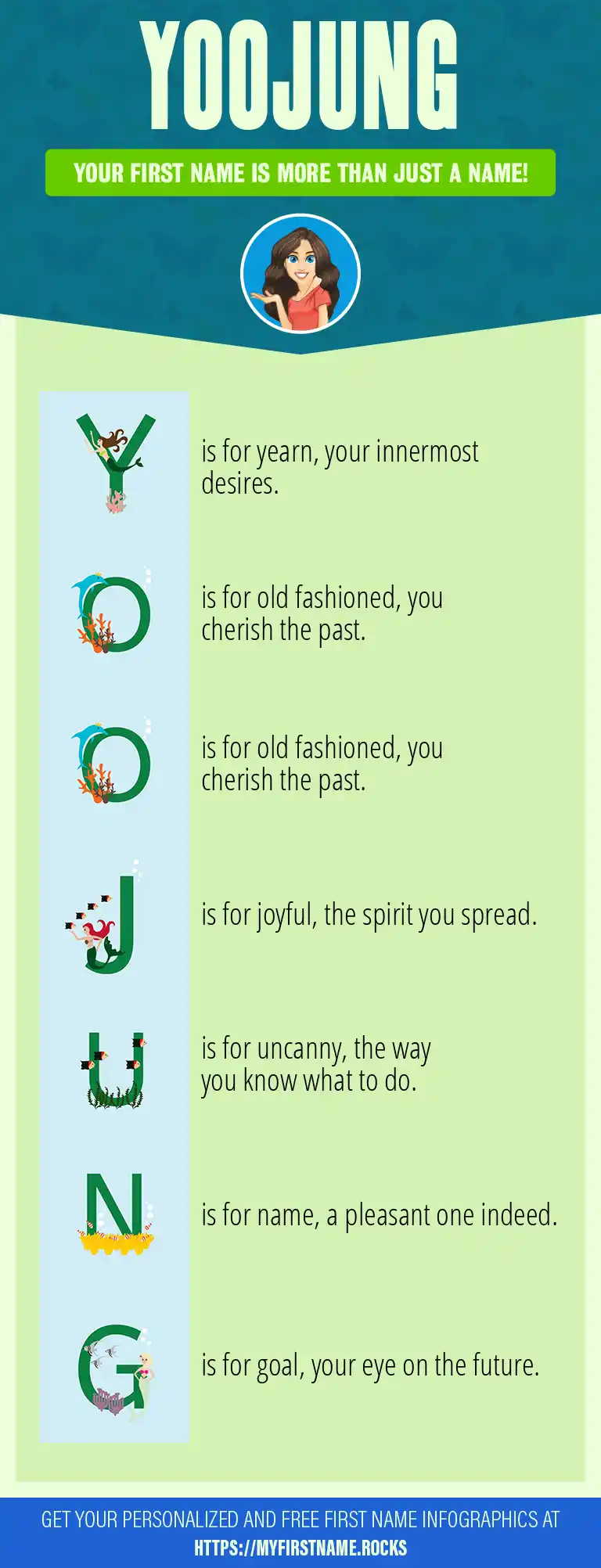 YOOJUNG

YOUR FIRST NAME IS MORE THAN JUST A NAME!

Y is for yearn, your innermost desires.

O is for old fashioned, you cherish the past.

O is for old fashioned, you cherish the past.

J is for joyful, the spirit you spread.

U is for uncanny, the way you know what to do.

N is for name, a pleasant one indeed.

G is for goal, your eye on the future.

GET YOUR PERSONALIZED AND FREE FIRST NAME INFOGRAPHICS AT HTTPS://MYFIRSTNAME.ROCKS