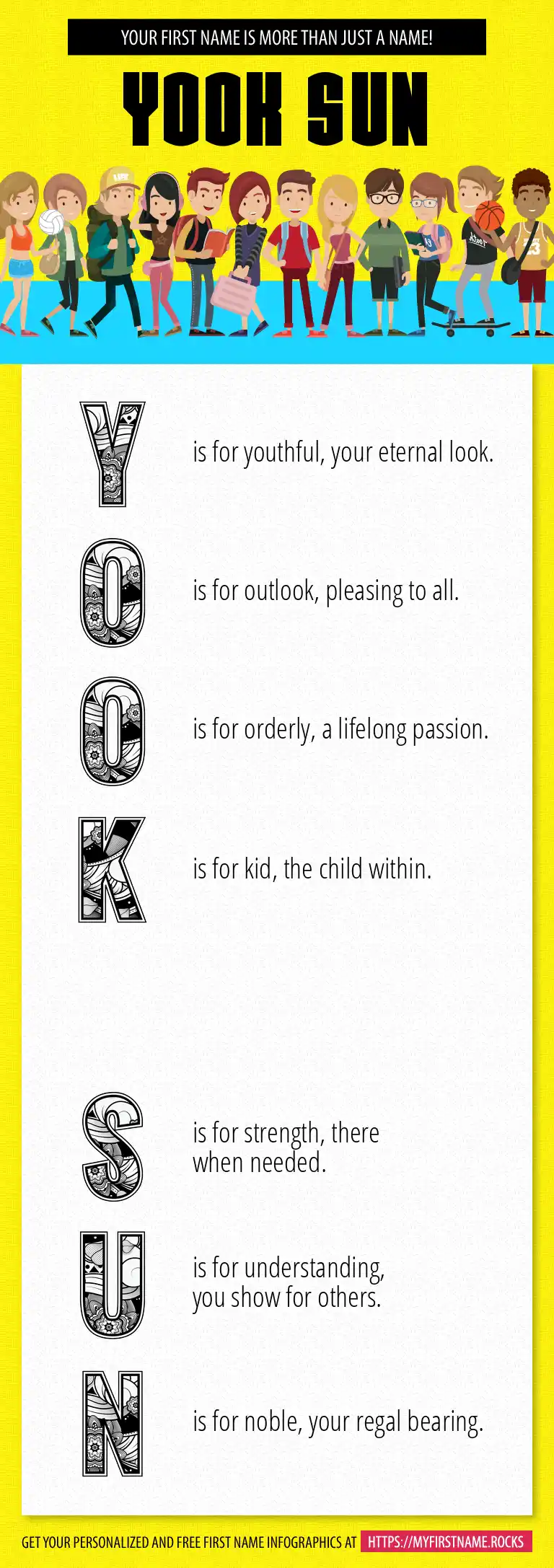 YOUR FIRST NAME IS MORE THAN JUST A NAME!

YOOK SUN

Y is for youthful, your eternal look.

O is for outlook, pleasing to all.

O is for orderly, a lifelong passion.

K is for kid, the child within.

S is for strength, there when needed.

U is for understanding, you show for others.

N is for noble, your regal bearing.

GET YOUR PERSONALIZED AND FREE FIRST NAME INFOGRAPHICS AT HTTPS://MYFIRSTNAME.ROCKS