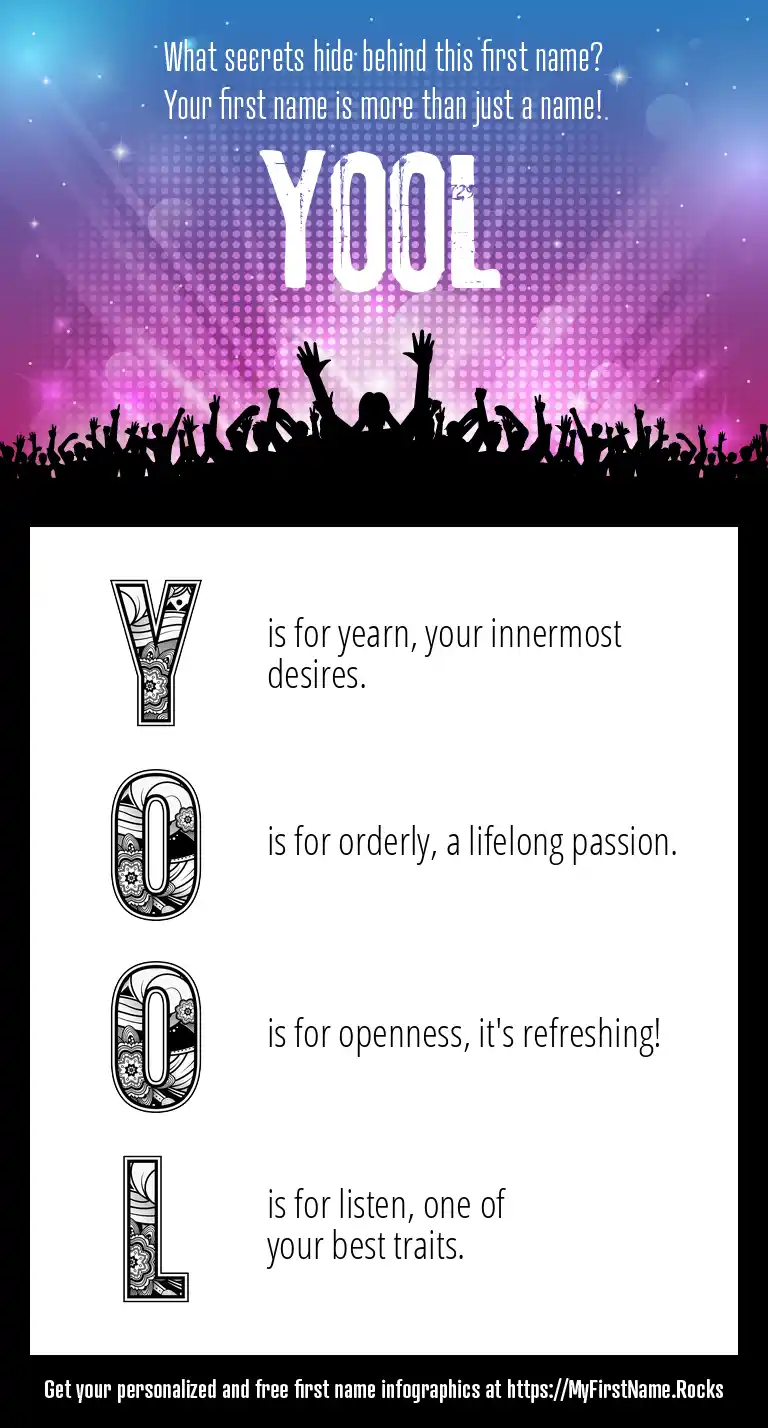 What secrets hide behind this first name?
Your first name is more than just a name!

YOOL

Y is for yearn, your innermost desires.

O is for orderly, a lifelong passion.

O is for openness, it's refreshing!

L is for listen, one of your best traits.

Get your personalized and free first name infographics at https://MyFirstName.Rocks