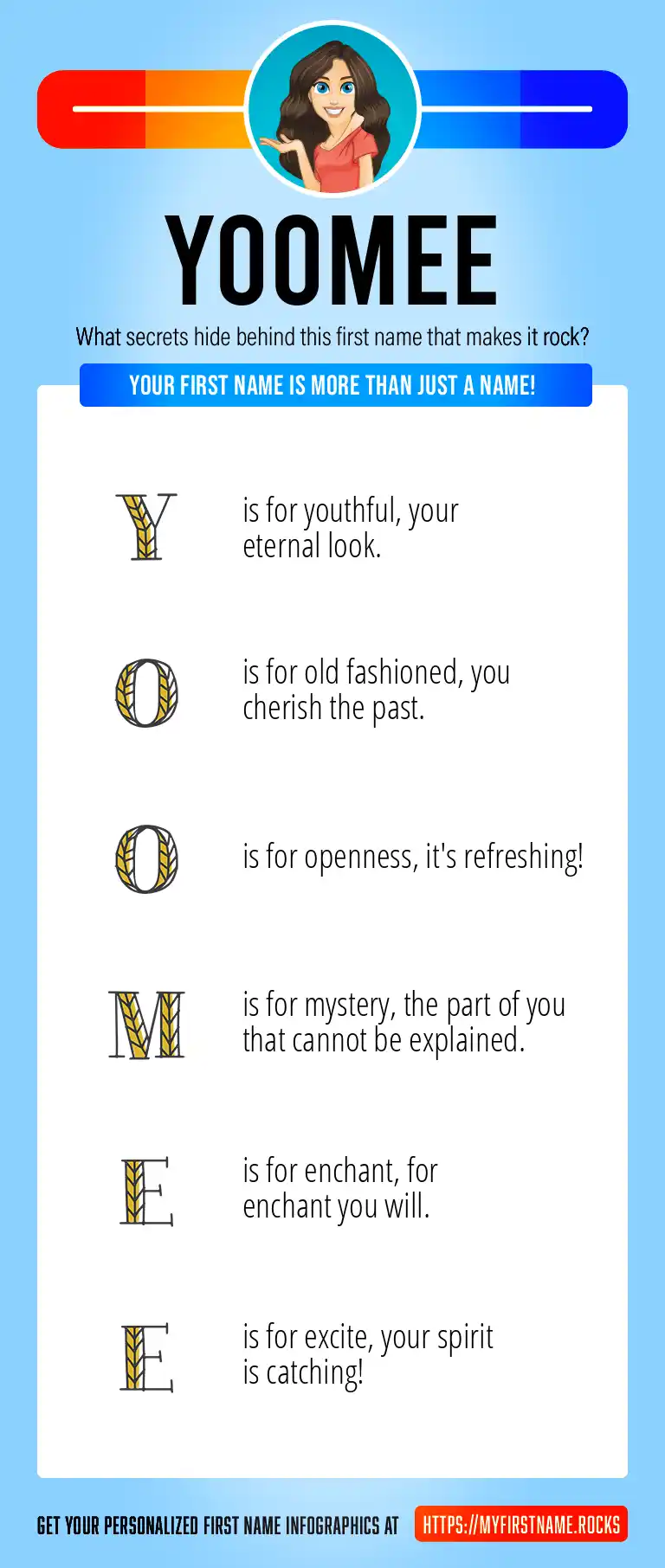 YOOMEE

What secrets hide behind this first name that makes it rock?

YOUR FIRST NAME IS MORE THAN JUST A NAME!

Y is for youthful, your eternal look.

O is for old fashioned, you cherish the past.

O is for openness, it's refreshing!

M is for mystery, the part of you that cannot be explained.

E is for enchant, for enchant you will.

E is for excite, your spirit is catching!

GET YOUR PERSONALIZED FIRST NAME INFOGRAPHICS AT HTTPS://MYFIRSTNAME.ROCKS