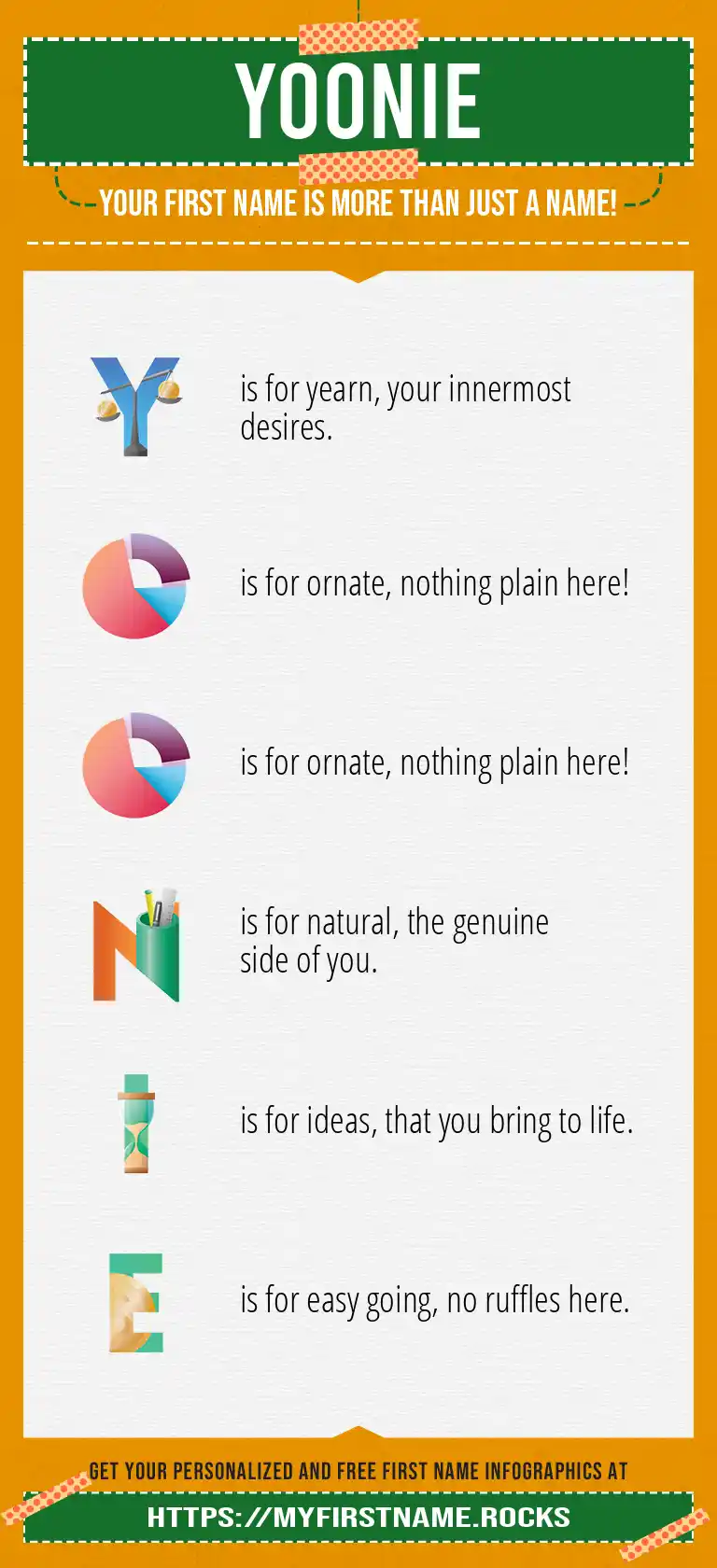 YOONIE

YOUR FIRST NAME IS MORE THAN JUST A NAME!

Y is for yearn, your innermost desires.

O is for ornate, nothing plain here!

O is for ornate, nothing plain here!

N is for natural, the genuine side of you.

I is for ideas, that you bring to life.

E is for easy going, no ruffles here.

GET YOUR PERSONALIZED AND FREE FIRST NAME INFOGRAPHICS AT

HTTPS://MYFIRSTNAME.ROCKS