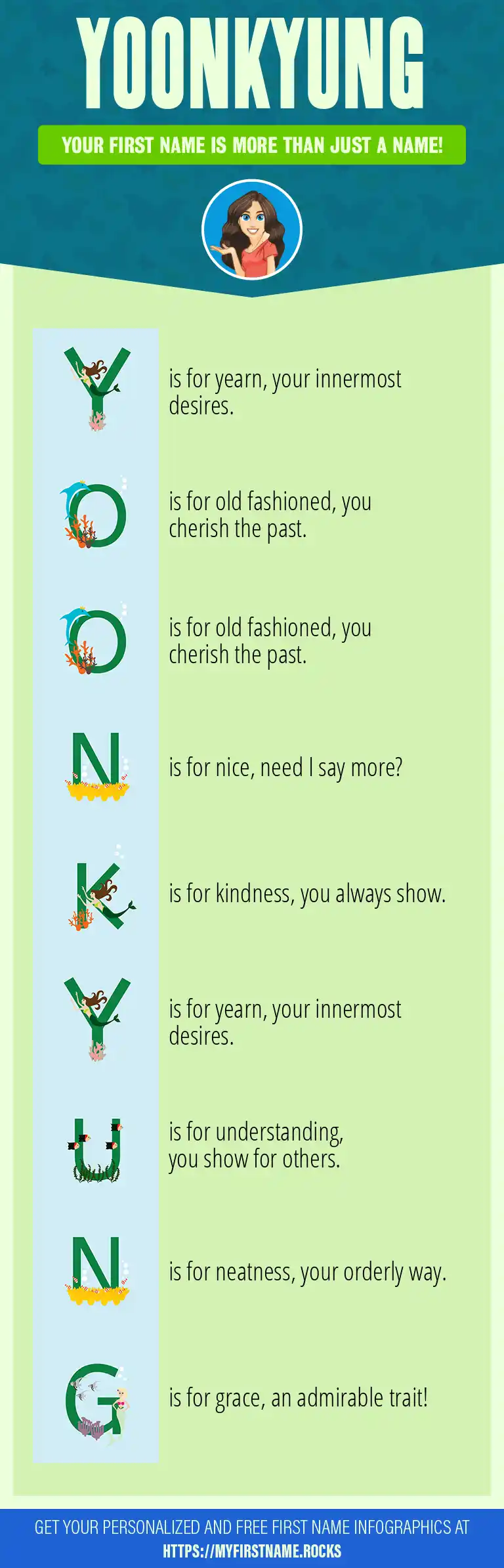 YOONKYUNG

YOUR FIRST NAME IS MORE THAN JUST A NAME!

Y is for yearn, your innermost desires.

O is for old fashioned, you cherish the past.

O is for old fashioned, you cherish the past.

N is for nice, need I say more?

K is for kindness, you always show.

Y is for yearn, your innermost desires.

U is for understanding, you show for others.

N is for neatness, your orderly way.

G is for grace, an admirable trait!

GET YOUR PERSONALIZED AND FREE FIRST NAME INFOGRAPHICS AT HTTPS://MYFIRSTNAME.ROCKS