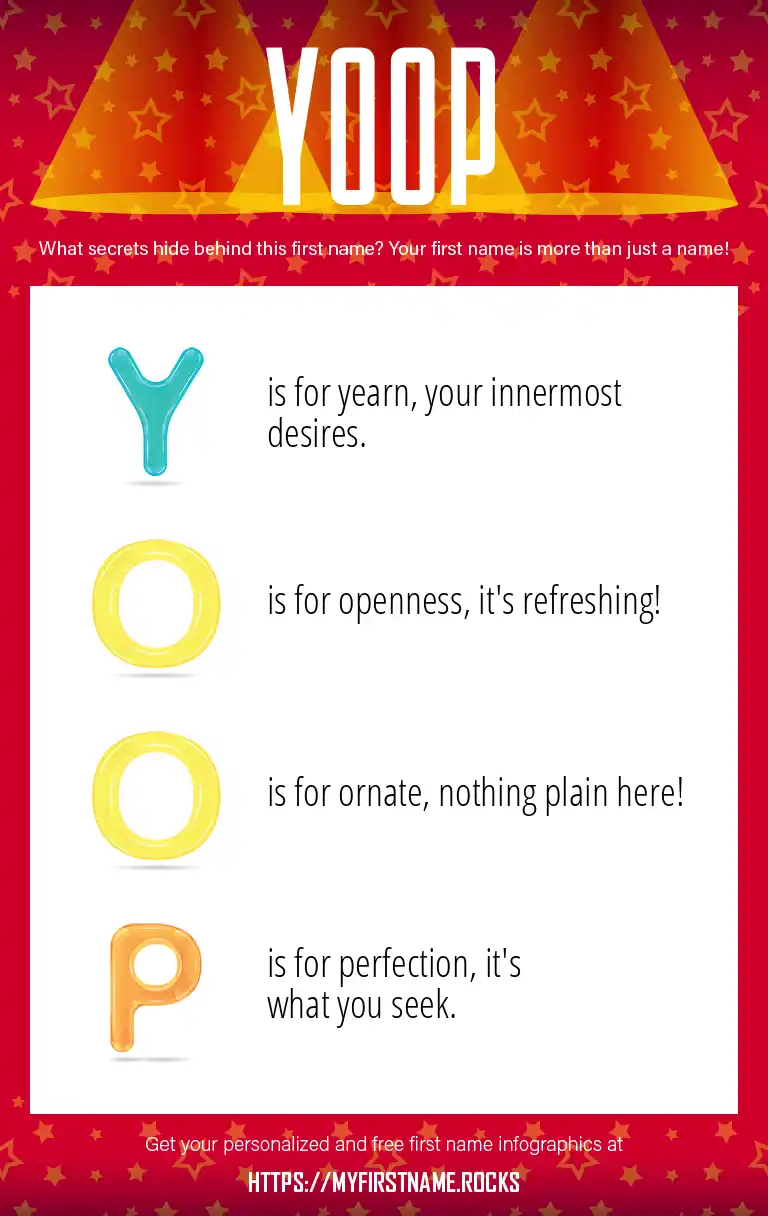 YOOP

What secrets hide behind this first name? Your first name is more than just a name!

Y is for yearn, your innermost desires.

O is for openness, it's refreshing!

O is for ornate, nothing plain here!

P is for perfection, it's what you seek.

Get your personalized and free first name infographics at

HTTPS://MYFIRSTNAME.ROCKS