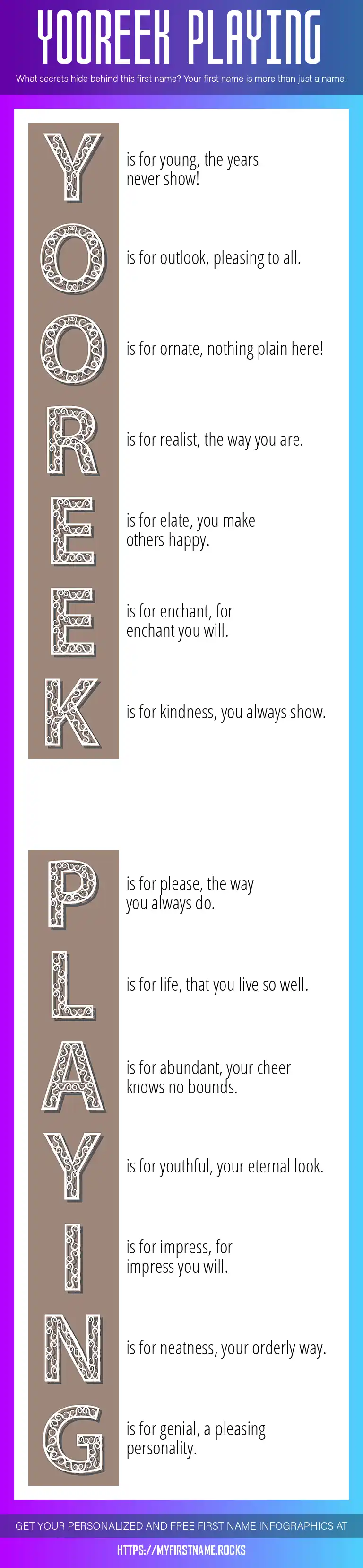 YOOREEK PLAYING

What secrets hide behind this first name? Your first name is more than just a name!

Y is for young, the years never show!

O is for outlook, pleasing to all.

O is for ornate, nothing plain here!

R is for realist, the way you are.

E is for elate, you make others happy.

E is for enchant, for enchant you will.

K is for kindness, you always show.

P is for please, the way you always do.

L is for life, that you live so well.

A is for abundant, your cheer knows no bounds.

Y is for youthful, your eternal look.

I is for impress, for impress you will.

N is for neatness, your orderly way.

G is for genial, a pleasing personality.

GET YOUR PERSONALIZED AND FREE FIRST NAME INFOGRAPHICS AT

HTTPS://MYFIRSTNAME.ROCKS