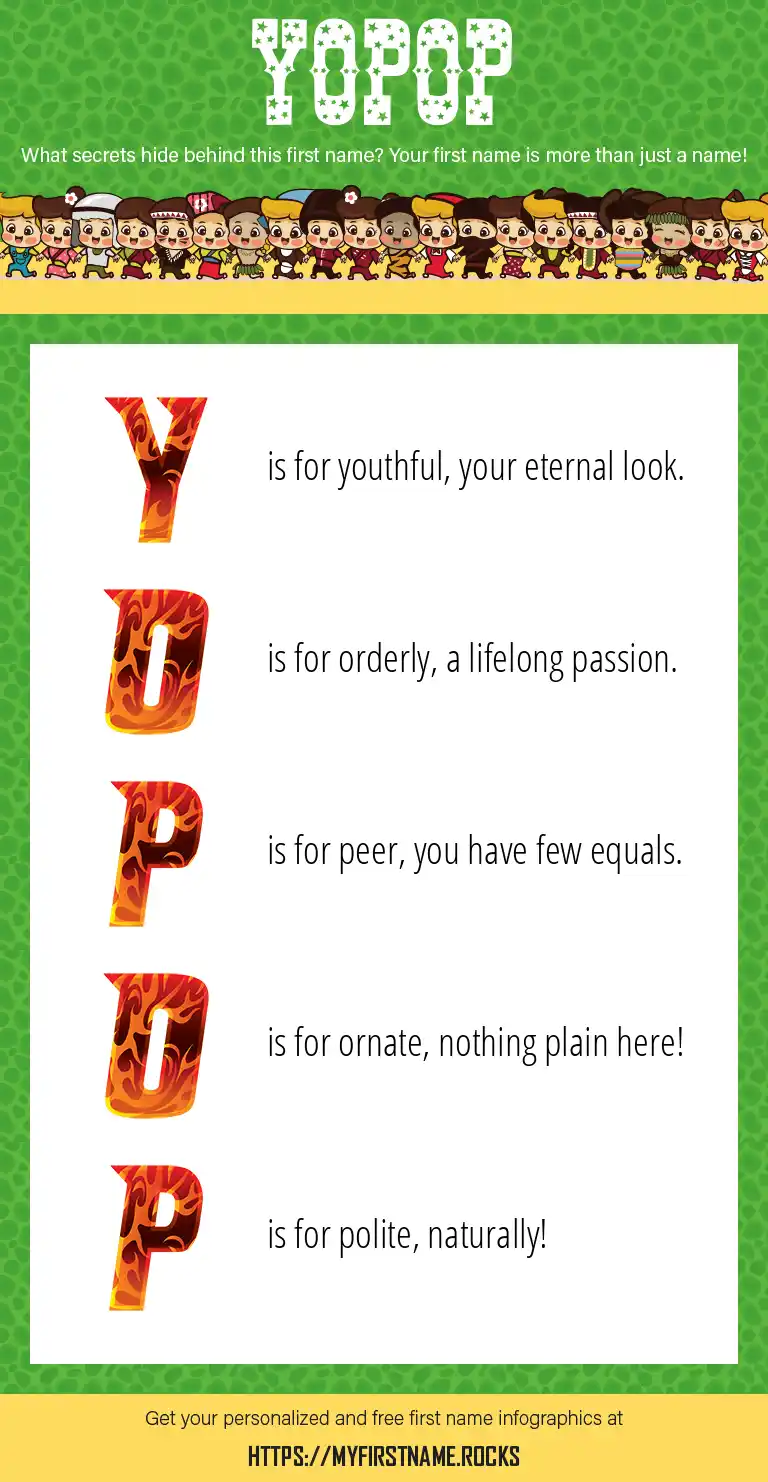 YOPOP

What secrets hide behind this first name? Your first name is more than just a name!

Y is for youthful, your eternal look.

O is for orderly, a lifelong passion.

P is for peer, you have few equals.

O is for ornate, nothing plain here!

P is for polite, naturally!

Get your personalized and free first name infographics at

HTTPS://MYFIRSTNAME.ROCKS