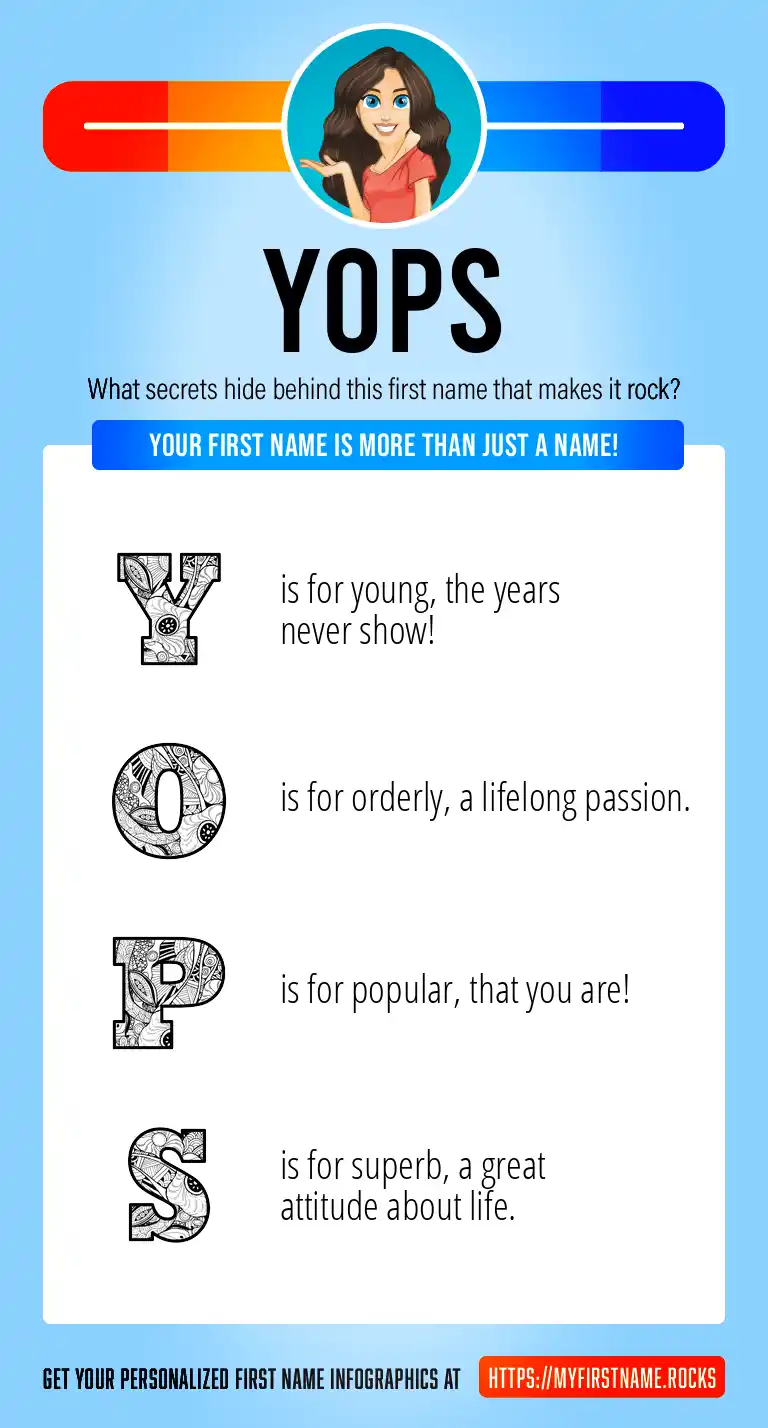 YOPS

What secrets hide behind this first name that makes it rock?

YOUR FIRST NAME IS MORE THAN JUST A NAME!

Y is for young, the years never show!

O is for orderly, a lifelong passion.

P is for popular, that you are!

S is for superb, a great attitude about life.

GET YOUR PERSONALIZED FIRST NAME INFOGRAPHICS AT HTTPS://MYFIRSTNAME.ROCKS