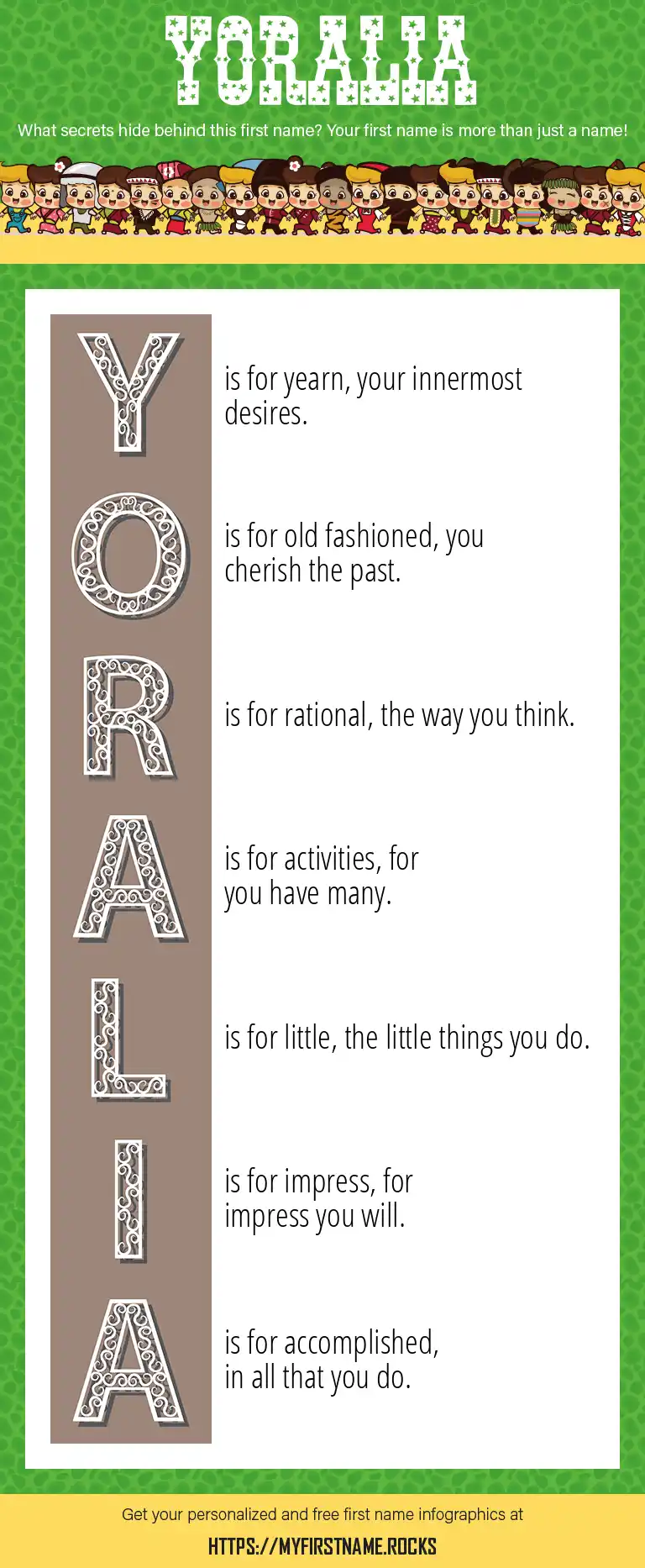 YORALIA

What secrets hide behind this first name? Your first name is more than just a name!

Y is for yearn, your innermost desires.

O is for old fashioned, you cherish the past.

R is for rational, the way you think.

A is for activities, for you have many.

L is for little, the little things you do.

I is for impress, for impress you will.

A is for accomplished, in all that you do.

Get your personalized and free first name infographics at

HTTPS://MYFIRSTNAME.ROCKS