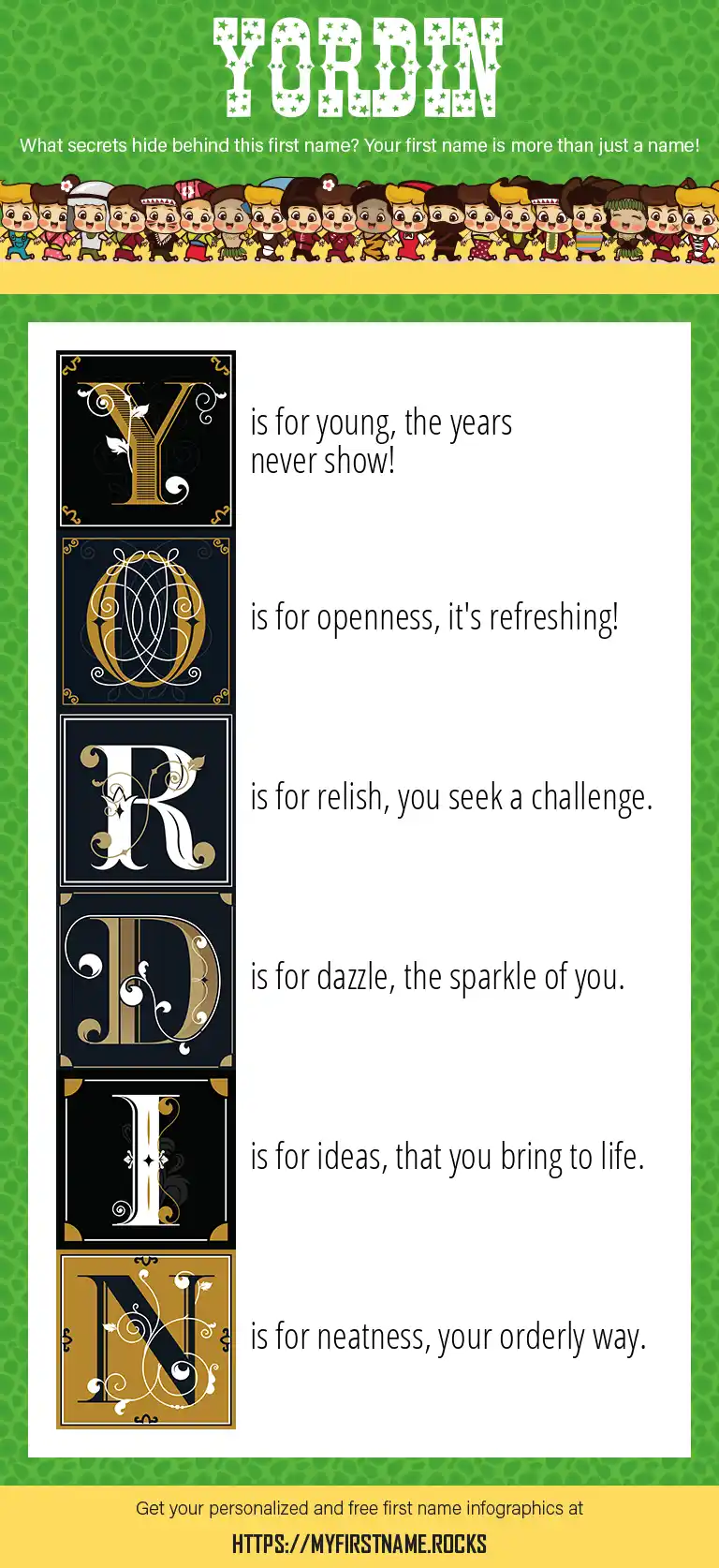 YORDIN

What secrets hide behind this first name? Your first name is more than just a name!

Y is for young, the years never show!

O is for openness, it's refreshing!

R is for relish, you seek a challenge.

D is for dazzle, the sparkle of you.

I is for ideas, that you bring to life.

N is for neatness, your orderly way.

Get your personalized and free first name infographics at

HTTPS://MYFIRSTNAME.ROCKS