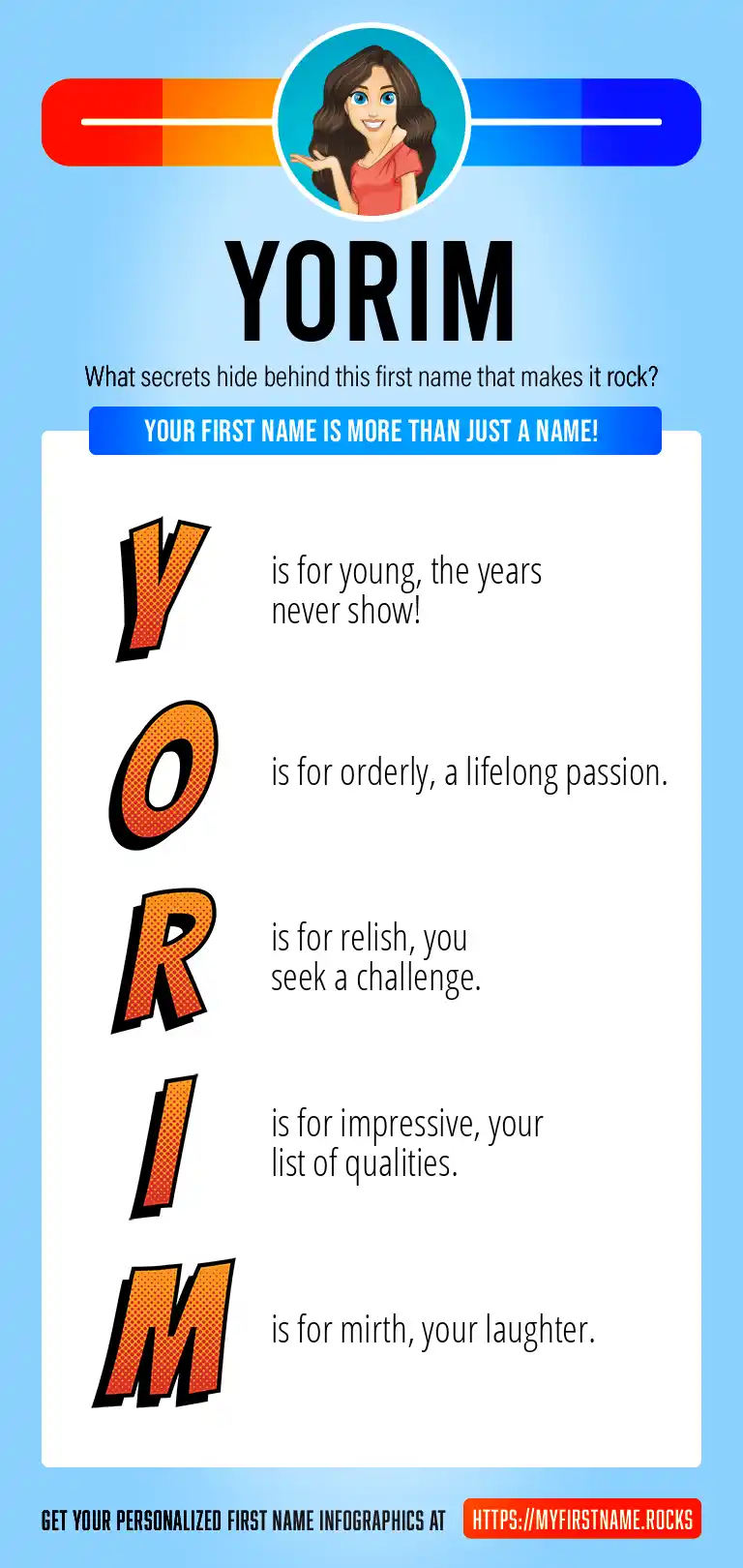 YORIM

What secrets hide behind this first name that makes it rock?

YOUR FIRST NAME IS MORE THAN JUST A NAME!

Y is for young, the years never show!

O is for orderly, a lifelong passion.

R is for relish, you seek a challenge.

I is for impressive, your list of qualities.

M is for mirth, your laughter.

GET YOUR PERSONALIZED FIRST NAME INFOGRAPHICS AT HTTPS://MYFIRSTNAME.ROCKS