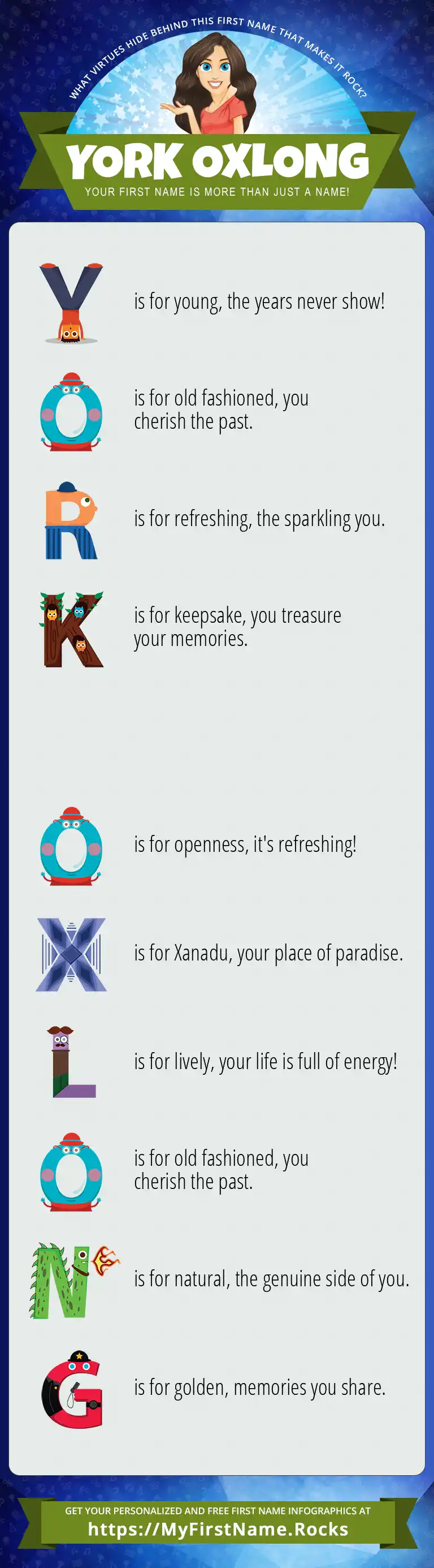 WHAT VIRTUES HIDE BEHIND THIS FIRST NAME THAT MAKES IT ROCK?

YORK OXLONG

YOUR FIRST NAME IS MORE THAN JUST A NAME!

Y is for young, the years never show!

O is for old fashioned, you cherish the past.

R is for refreshing, the sparkling you.

K is for keepsake, you treasure your memories.

O is for openness, it's refreshing!

X is for Xanadu, your place of paradise.

L is for lively, your life is full of energy!

O is for old fashioned, you cherish the past.

N is for natural, the genuine side of you.

G is for golden, memories you share.

GET YOUR PERSONALIZED AND FREE FIRST NAME INFOGRAPHICS AT

https://MyFirstName.Rocks