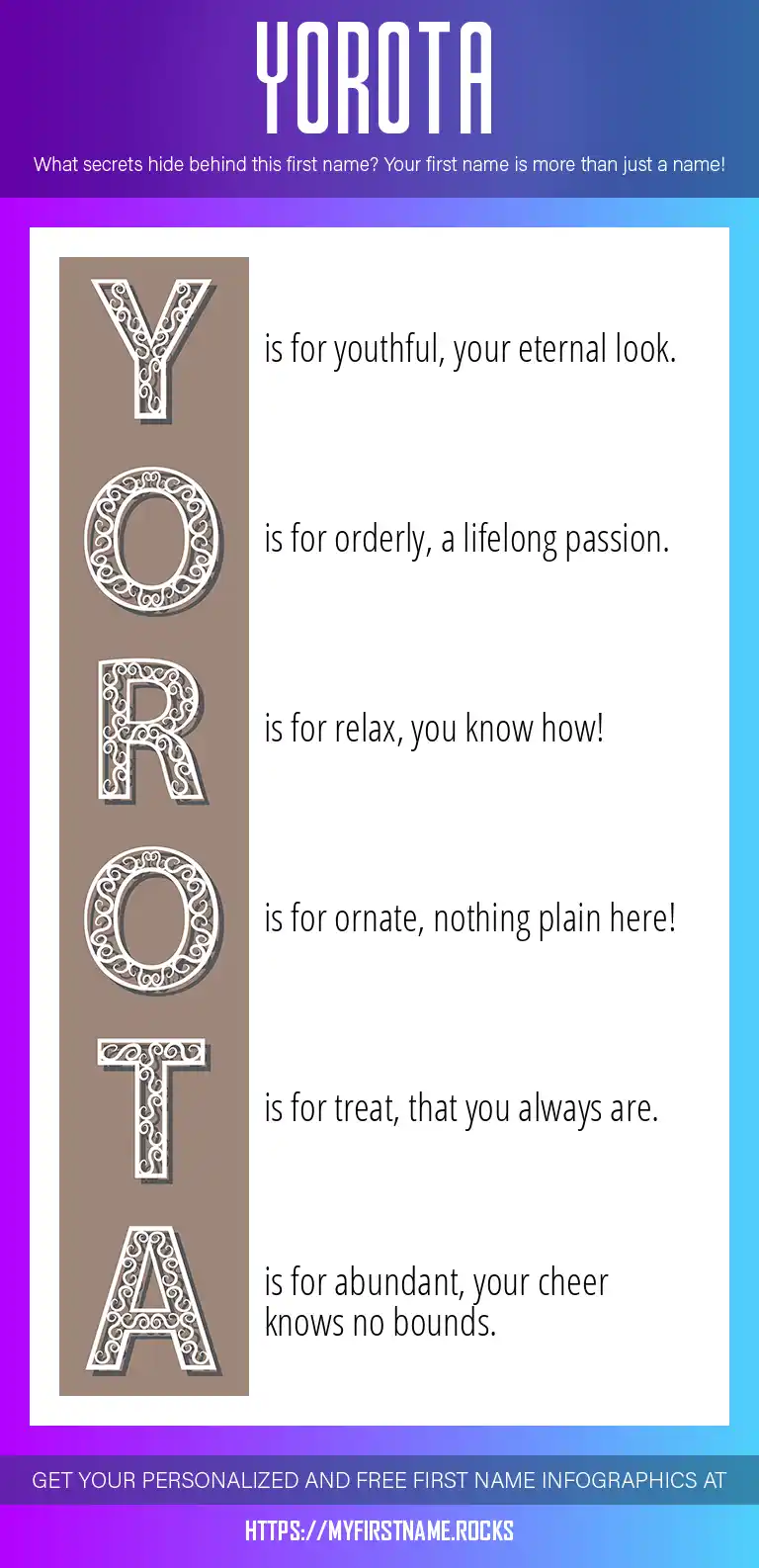 YOROTA

What secrets hide behind this first name? Your first name is more than just a name!

Y is for youthful, your eternal look.

O is for orderly, a lifelong passion.

R is for relax, you know how!

O is for ornate, nothing plain here!

T is for treat, that you always are.

A is for abundant, your cheer knows no bounds.

GET YOUR PERSONALIZED AND FREE FIRST NAME INFOGRAPHICS AT

HTTPS://MYFIRSTNAME.ROCKS