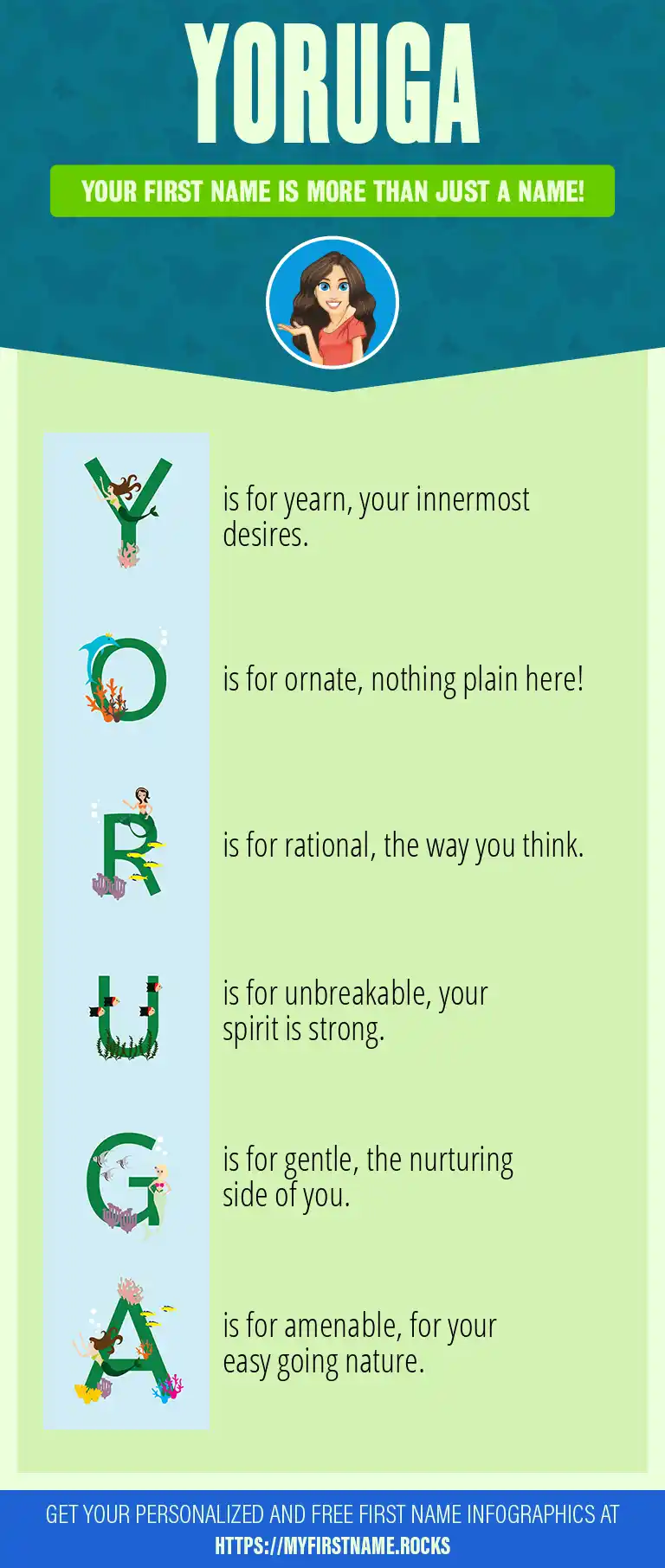 YORUGA

YOUR FIRST NAME IS MORE THAN JUST A NAME!

Y is for yearn, your innermost desires.

O is for ornate, nothing plain here!

R is for rational, the way you think.

U is for unbreakable, your spirit is strong.

G is for gentle, the nurturing side of you.

A is for amenable, for your easy going nature.

GET YOUR PERSONALIZED AND FREE FIRST NAME INFOGRAPHICS AT
HTTPS://MYFIRSTNAME.ROCKS