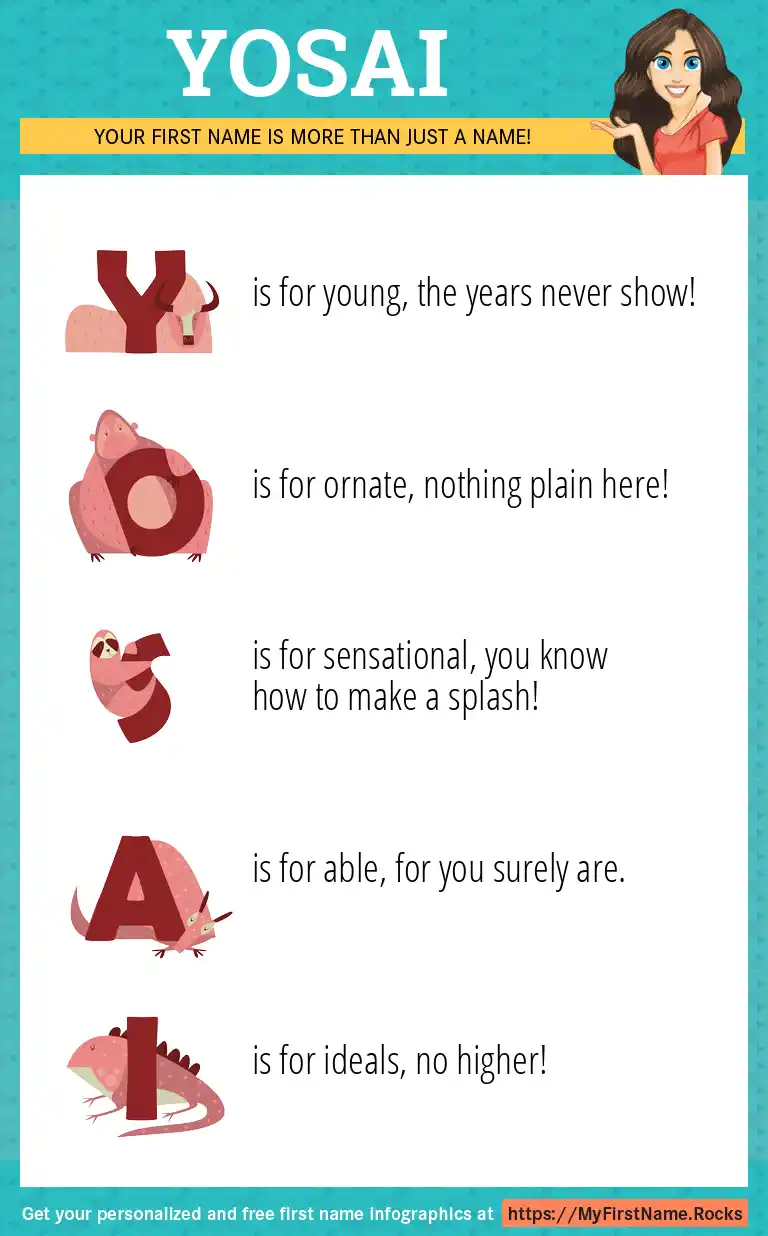 YOSAI

YOUR FIRST NAME IS MORE THAN JUST A NAME!

Y is for young, the years never show!

O is for ornate, nothing plain here!

S is for sensational, you know how to make a splash!

A is for able, for you surely are.

I is for ideals, no higher!

Get your personalized and free first name infographics at https://MyFirstName.Rocks