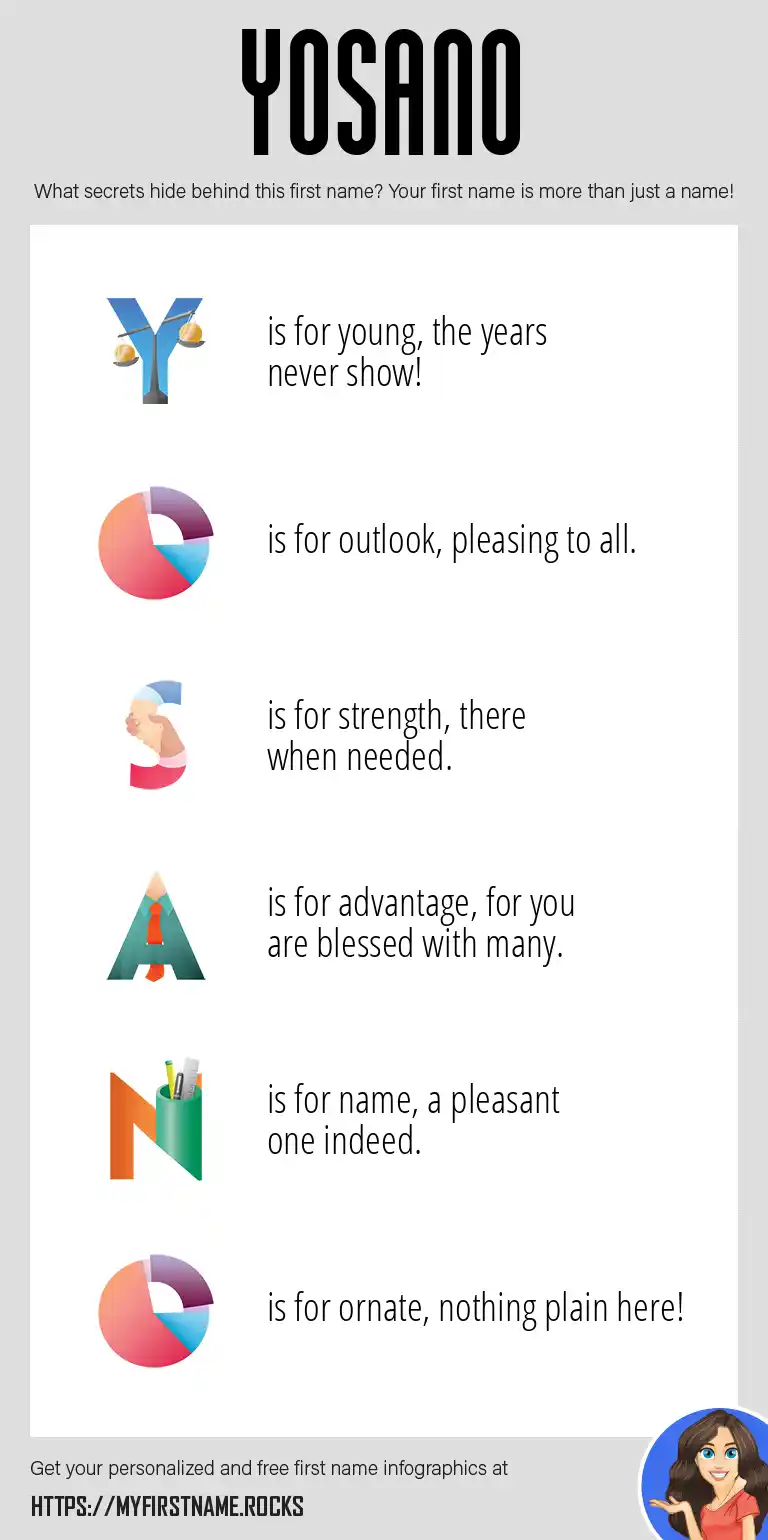 YOSANO

What secrets hide behind this first name? Your first name is more than just a name!

Y is for young, the years never show!

O is for outlook, pleasing to all.

S is for strength, there when needed.

A is for advantage, for you are blessed with many.

N is for name, a pleasant one indeed.

O is for ornate, nothing plain here!

Get your personalized and free first name infographics at

HTTPS://MYFIRSTNAME.ROCKS