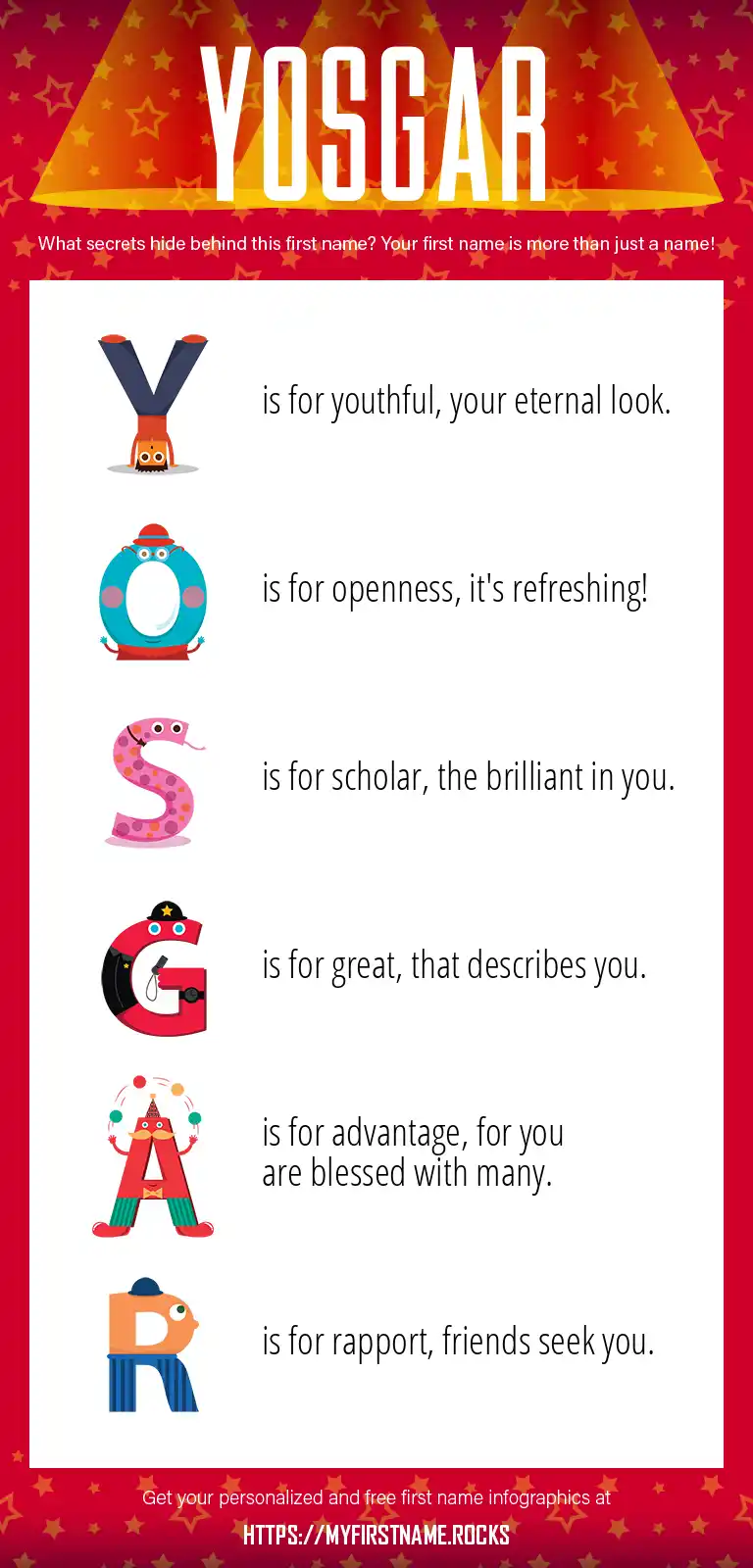 YOSGAR

What secrets hide behind this first name? Your first name is more than just a name!

Y is for youthful, your eternal look.

O is for openness, it's refreshing!

S is for scholar, the brilliant in you.

G is for great, that describes you.

A is for advantage, for you are blessed with many.

R is for rapport, friends seek you.

Get your personalized and free first name infographics at

HTTPS://MYFIRSTNAME.ROCKS