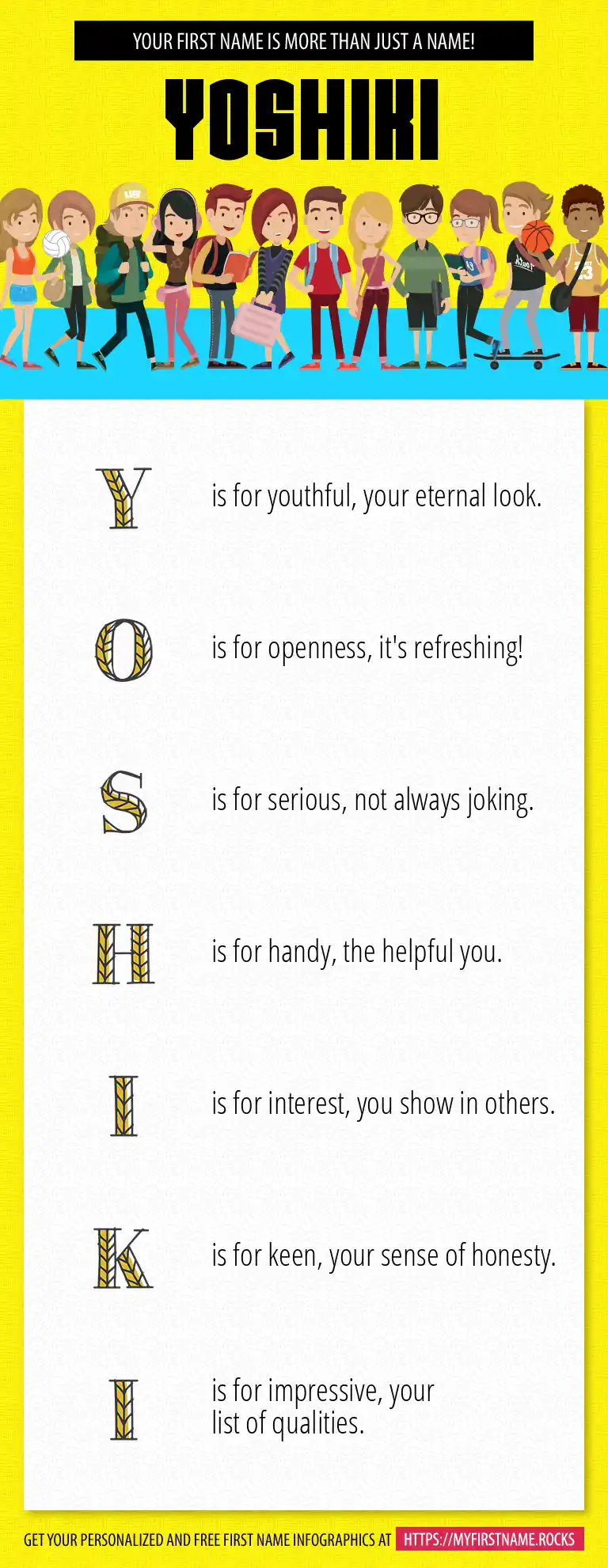 YOUR FIRST NAME IS MORE THAN JUST A NAME!

YOSHIKI

Y is for youthful, your eternal look.

O is for openness, it's refreshing!

S is for serious, not always joking.

H is for handy, the helpful you.

I is for interest, you show in others.

K is for keen, your sense of honesty.

I is for impressive, your list of qualities.

GET YOUR PERSONALIZED AND FREE FIRST NAME INFOGRAPHICS AT HTTPS://MYFIRSTNAME.ROCKS