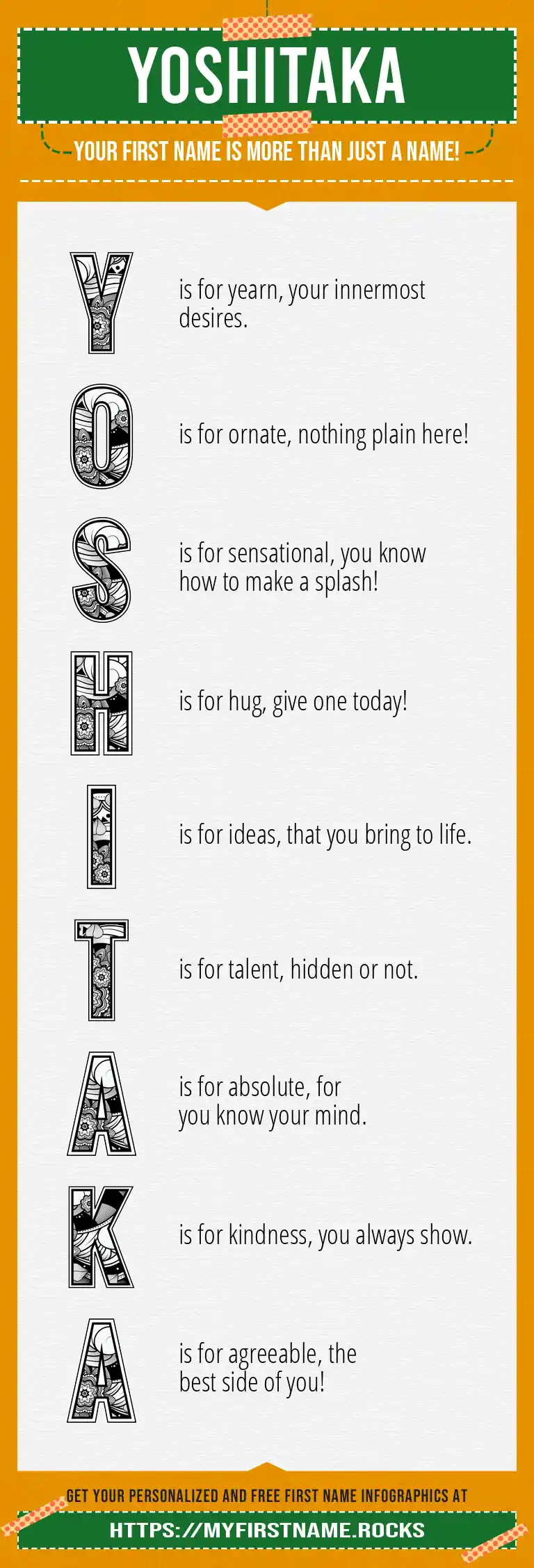 YOSHITAKA

YOUR FIRST NAME IS MORE THAN JUST A NAME!

Y is for yearn, your innermost desires.

O is for ornate, nothing plain here!

S is for sensational, you know how to make a splash!

H is for hug, give one today!

I is for ideas, that you bring to life.

T is for talent, hidden or not.

A is for absolute, for you know your mind.

K is for kindness, you always show.

A is for agreeable, the best side of you!

GET YOUR PERSONALIZED AND FREE FIRST NAME INFOGRAPHICS AT

HTTPS://MYFIRSTNAME.ROCKS