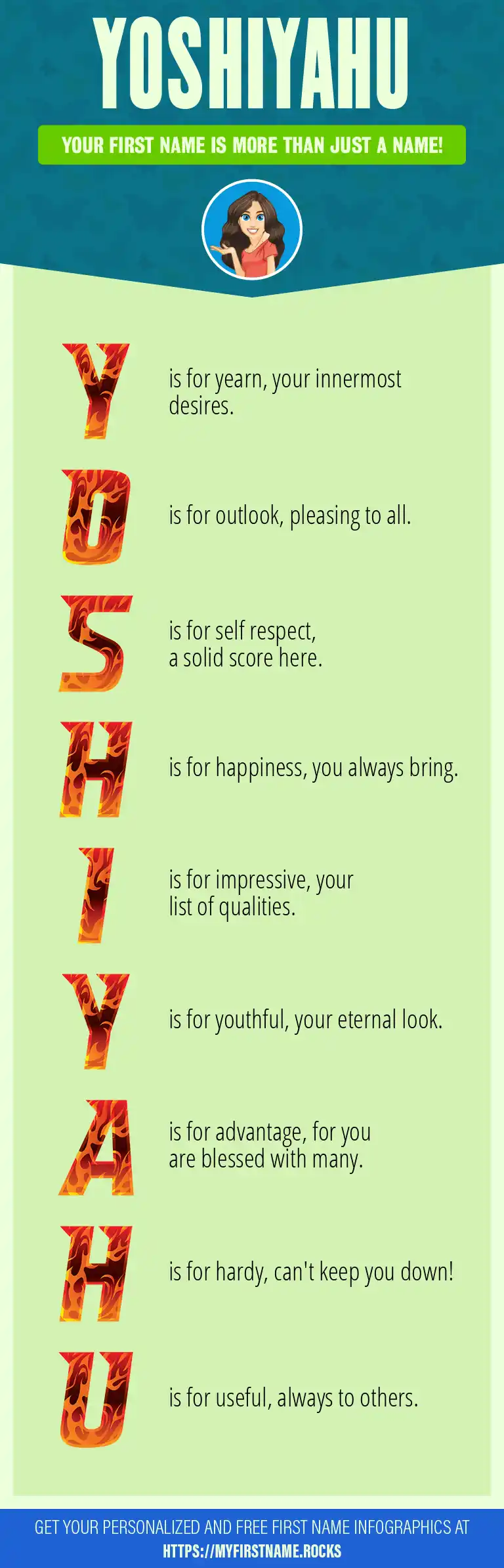 YOSHIYAHU

YOUR FIRST NAME IS MORE THAN JUST A NAME!

Y is for yearn, your innermost desires.

O is for outlook, pleasing to all.

S is for self respect, a solid score here.

H is for happiness, you always bring.

I is for impressive, your list of qualities.

Y is for youthful, your eternal look.

A is for advantage, for you are blessed with many.

H is for hardy, can't keep you down!

U is for useful, always to others.

GET YOUR PERSONALIZED AND FREE FIRST NAME INFOGRAPHICS AT HTTPS://MYFIRSTNAME.ROCKS