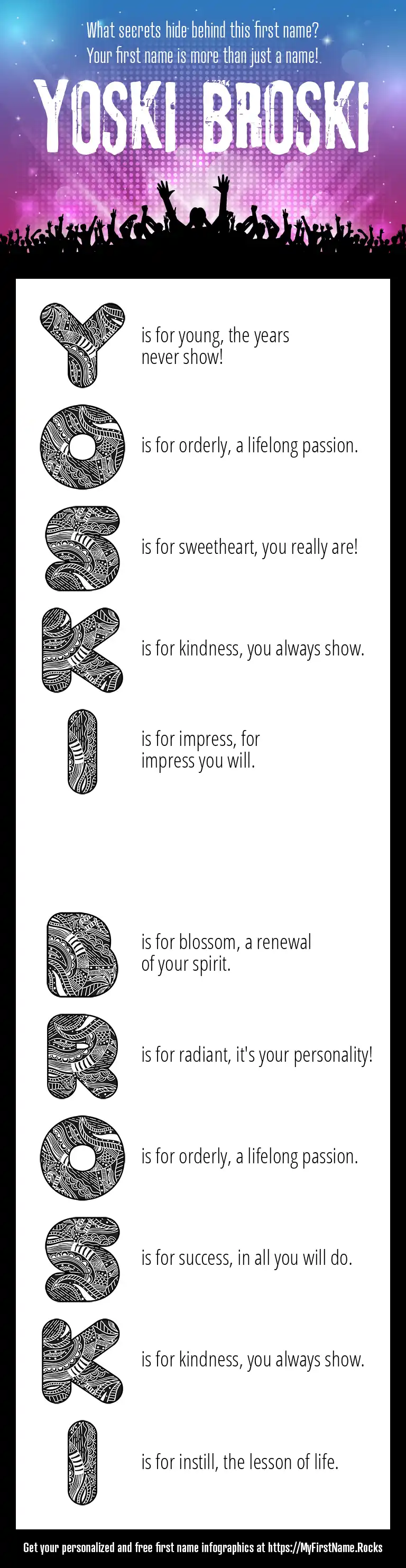 What secrets hide behind this first name?
Your first name is more than just a name!

YOSKI BROSKI

Y is for young, the years never show!

O is for orderly, a lifelong passion.

S is for sweetheart, you really are!

K is for kindness, you always show.

I is for impress, for impress you will.

B is for blossom, a renewal of your spirit.

R is for radiant, it's your personality!

O is for orderly, a lifelong passion.

S is for success, in all you will do.

K is for kindness, you always show.

I is for instill, the lesson of life.

Get your personalized and free first name infographics at https://MyFirstName.Rocks