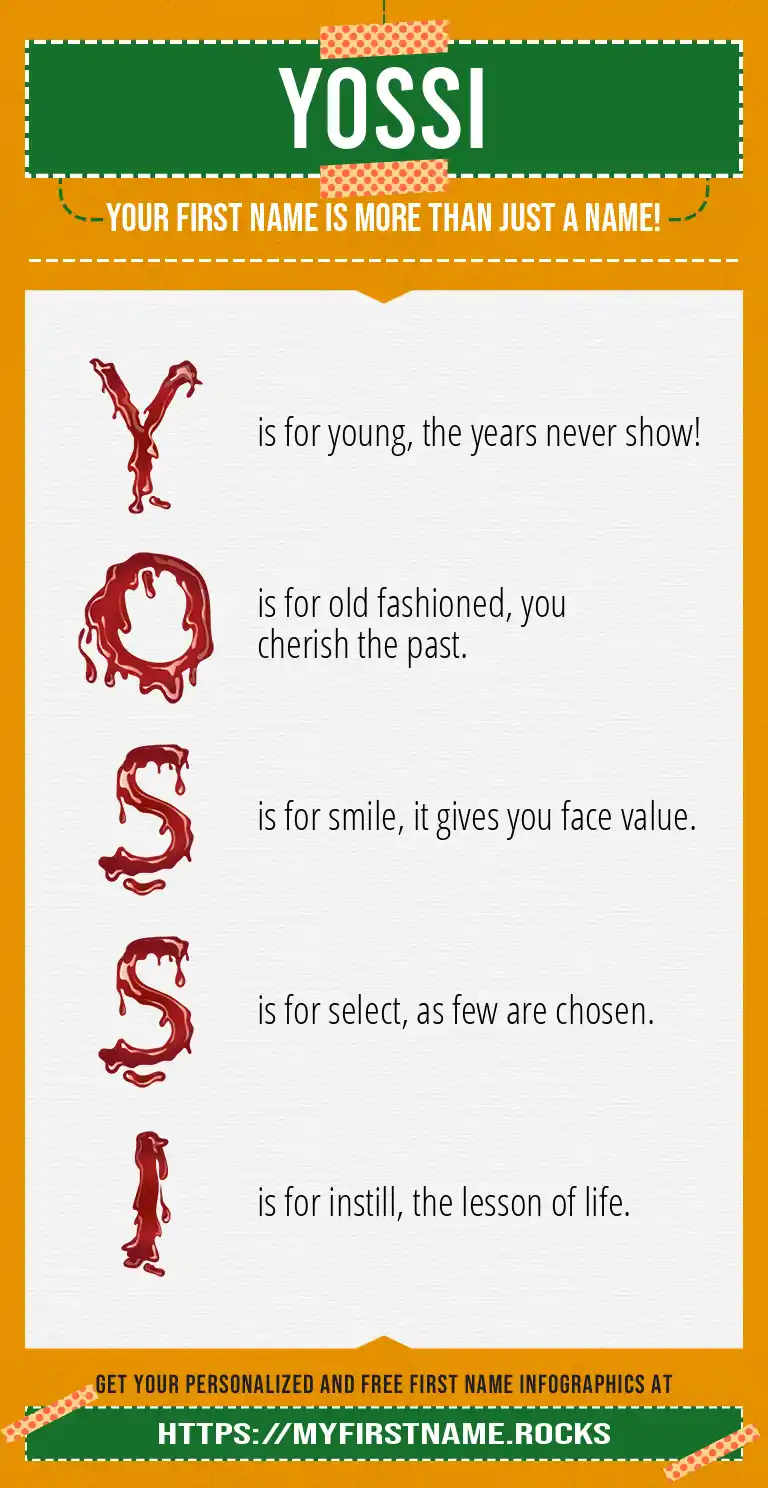 YOSSI

YOUR FIRST NAME IS MORE THAN JUST A NAME!

Y is for young, the years never show!

O is for old fashioned, you cherish the past.

S is for smile, it gives you face value.

S is for select, as few are chosen.

I is for instill, the lesson of life.

GET YOUR PERSONALIZED AND FREE FIRST NAME INFOGRAPHICS AT

HTTPS://MYFIRSTNAME.ROCKS