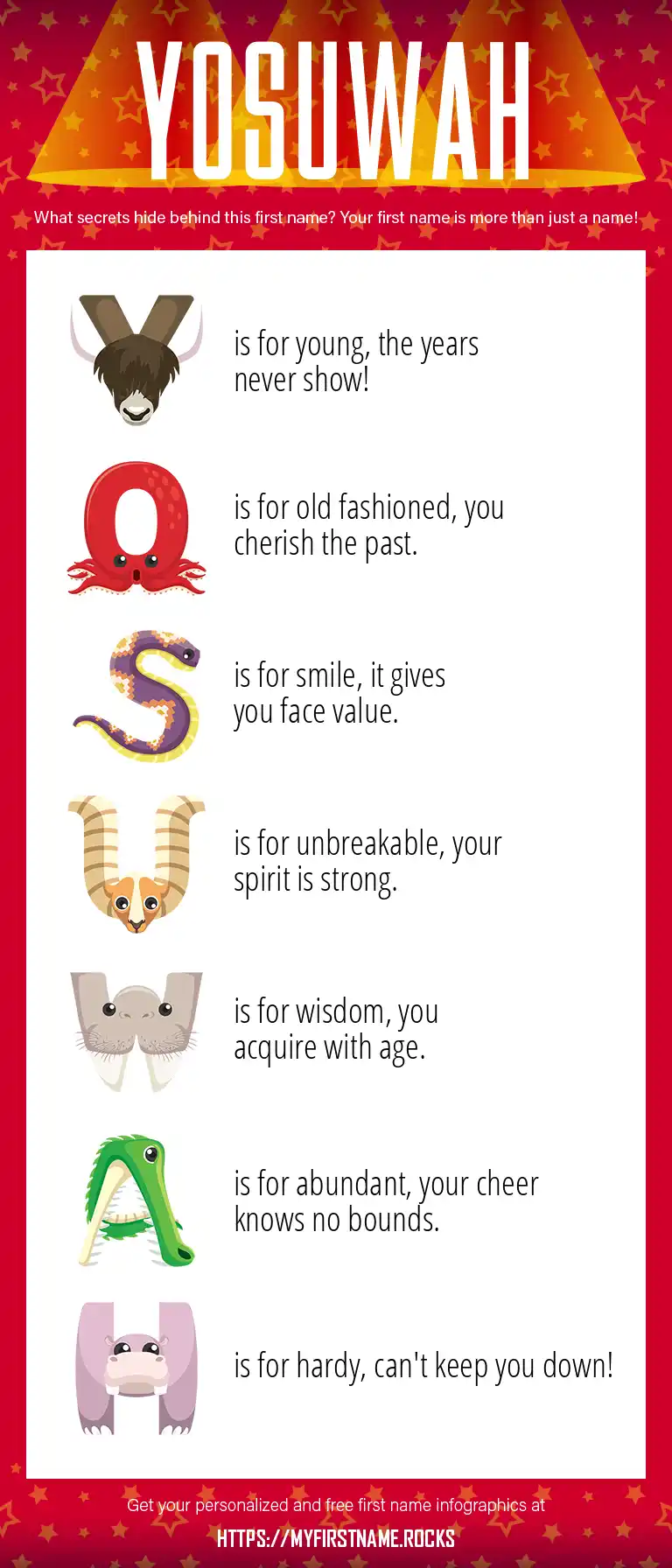 YOSUWAH

What secrets hide behind this first name? Your first name is more than just a name!

Y is for young, the years never show!

O is for old fashioned, you cherish the past.

S is for smile, it gives you face value.

U is for unbreakable, your spirit is strong.

W is for wisdom, you acquire with age.

A is for abundant, your cheer knows no bounds.

H is for hardy, can't keep you down!

Get your personalized and free first name infographics at

HTTPS://MYFIRSTNAME.ROCKS