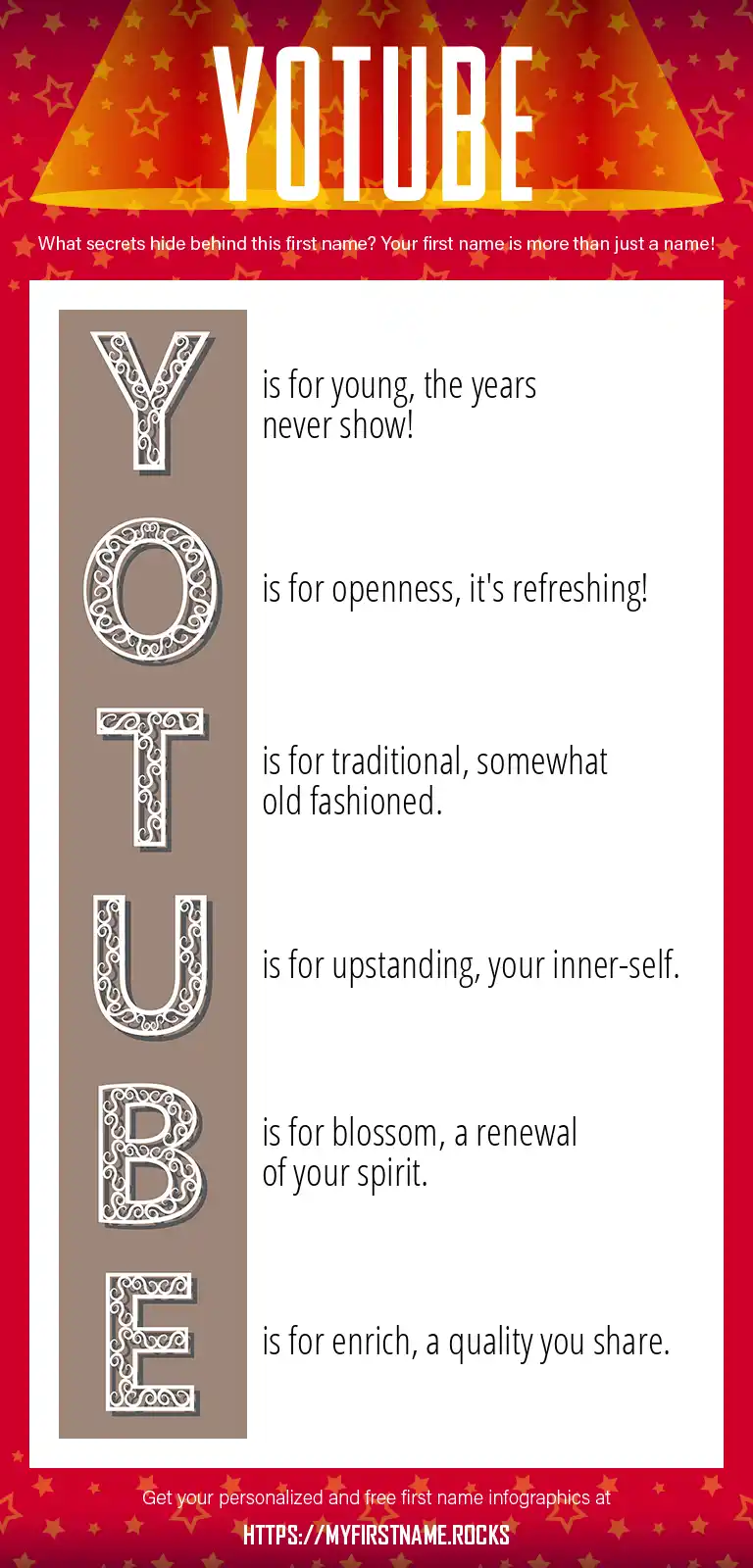 YOTUBE

What secrets hide behind this first name? Your first name is more than just a name!

Y is for young, the years never show!

O is for openness, it's refreshing!

T is for traditional, somewhat old fashioned.

U is for upstanding, your inner-self.

B is for blossom, a renewal of your spirit.

E is for enrich, a quality you share.

Get your personalized and free first name infographics at

HTTPS://MYFIRSTNAME.ROCKS